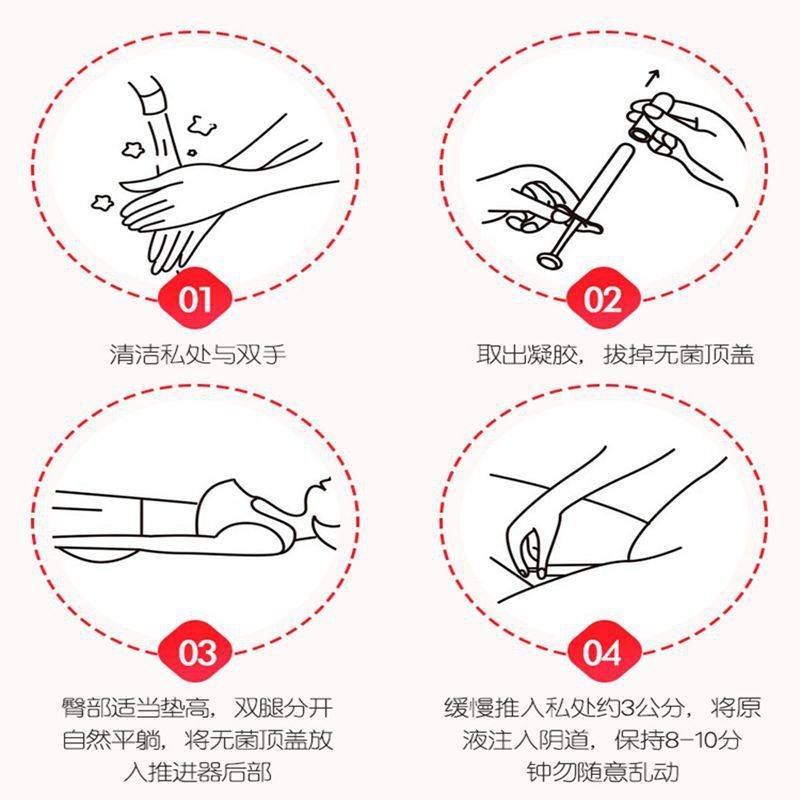 01

清洁私处与双手

02

取出凝胶，拔掉无菌顶盖

03

臀部适当垫高，双腿分开自然平躺，将无菌顶盖放入推进器后部

04

缓慢推入私处约3公分，将原液注入阴道，保持8-10分钟勿随意乱动