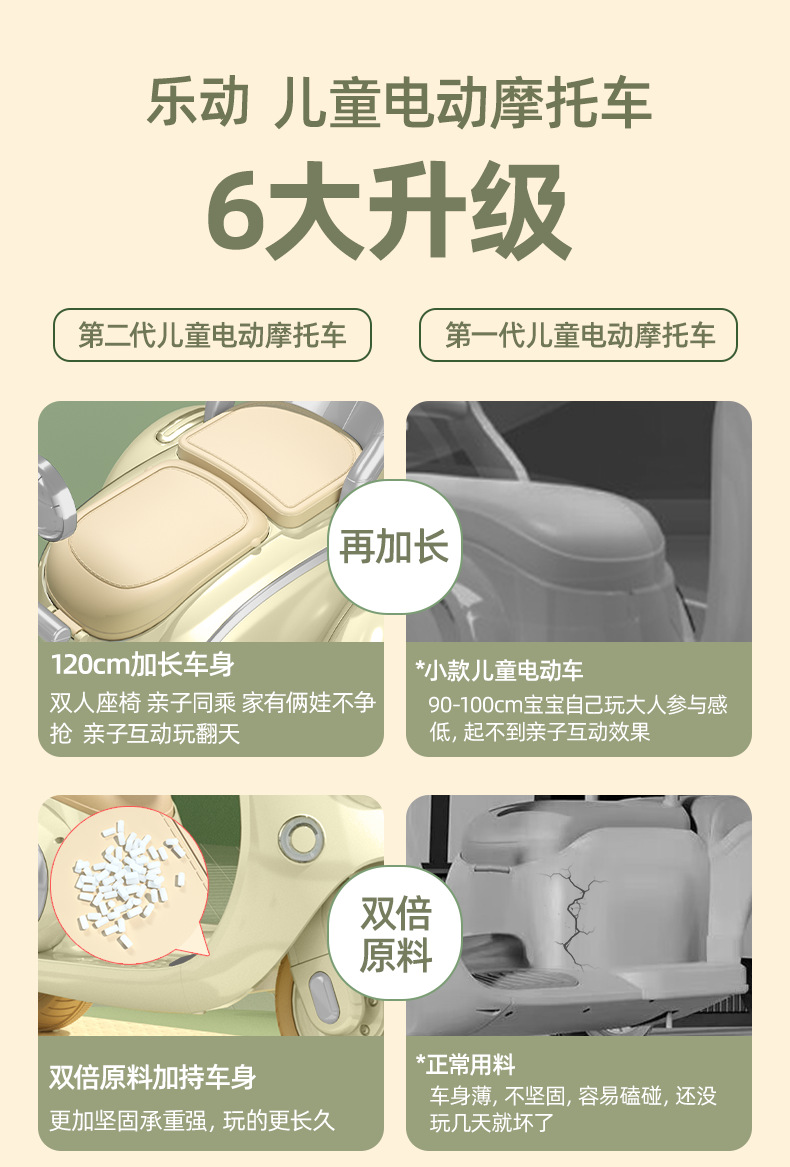 乐动 儿童电动摩托车

6大升级

第二代儿童电动摩托车

第一代儿童电动摩托车

再加长

120cm加长车身

双人座椅 亲子同乘 家有俩娃不争抢 亲子互动玩翻天

*小款儿童电动车

90-100cm宝宝自己玩大人参与感低, 起不到亲子互动效果

双倍原料

双倍原料加持车身

更加坚固承重强, 玩的更长久

*正常用料

车身薄, 不坚固, 容易磕碰, 还没玩几天就坏了