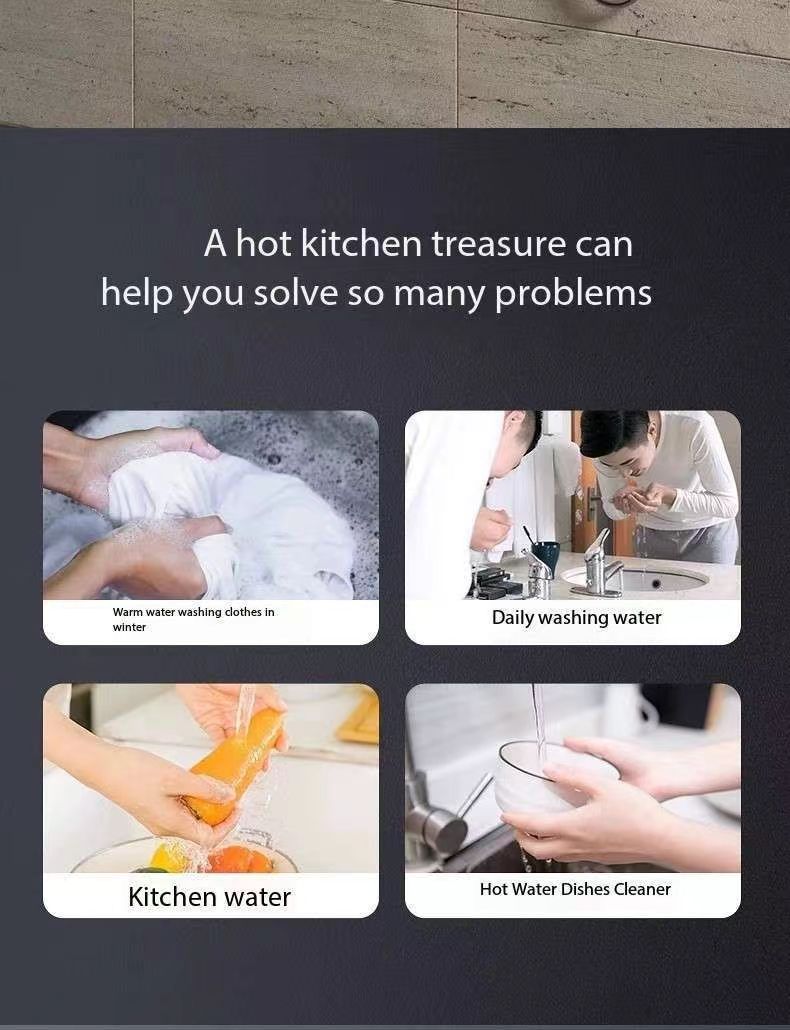 A hot kitchen treasure can help you solve so many problems

Warm water washing clothes in winter

Daily washing water

Kitchen water

Hot Water Dishes Cleaner