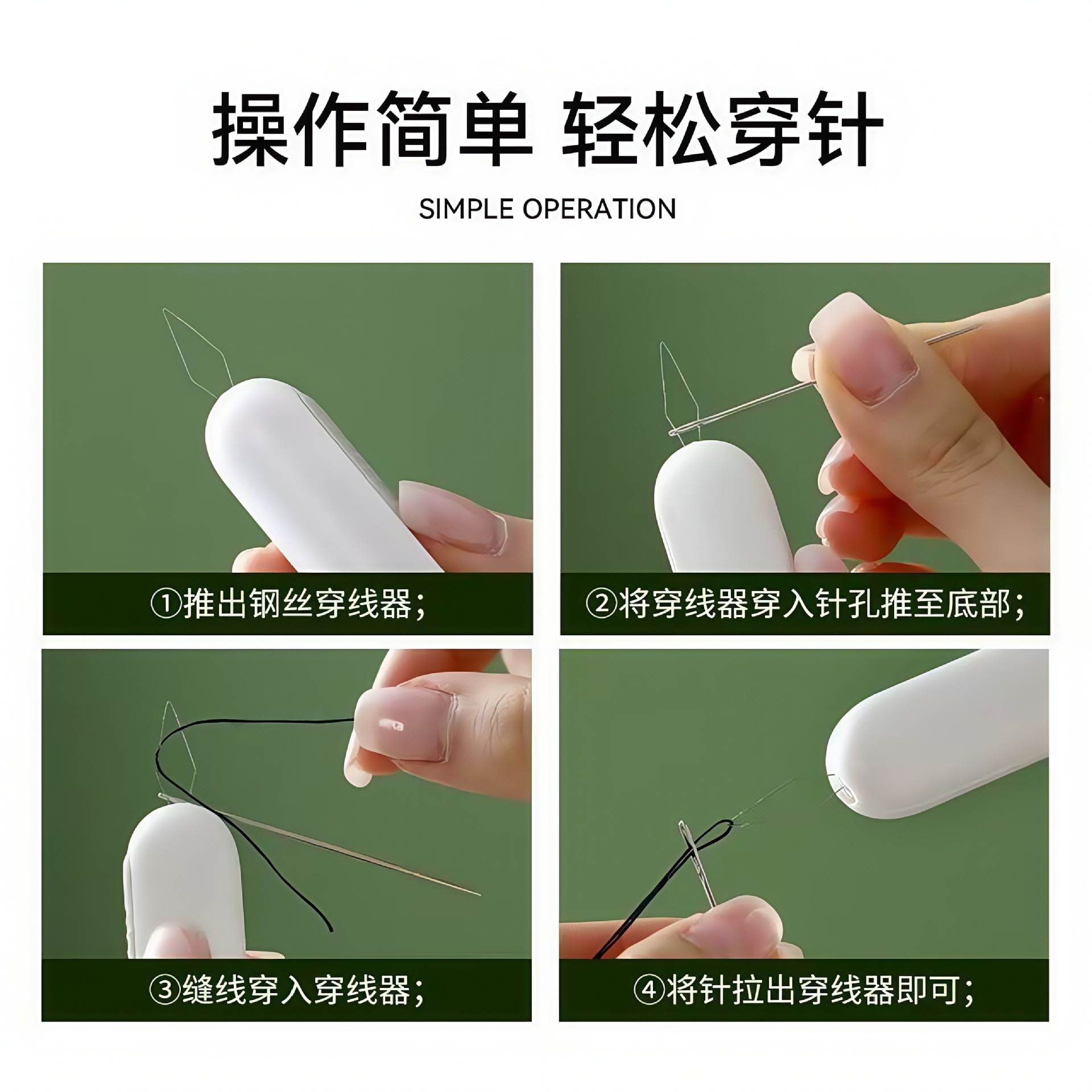 操作简单 轻松穿针

SIMPLE OPERATION

①推出钢丝穿线器；

②将穿线器穿入针孔推至底部；

③缝线穿入穿线器；

④将针拉出穿线器即可；