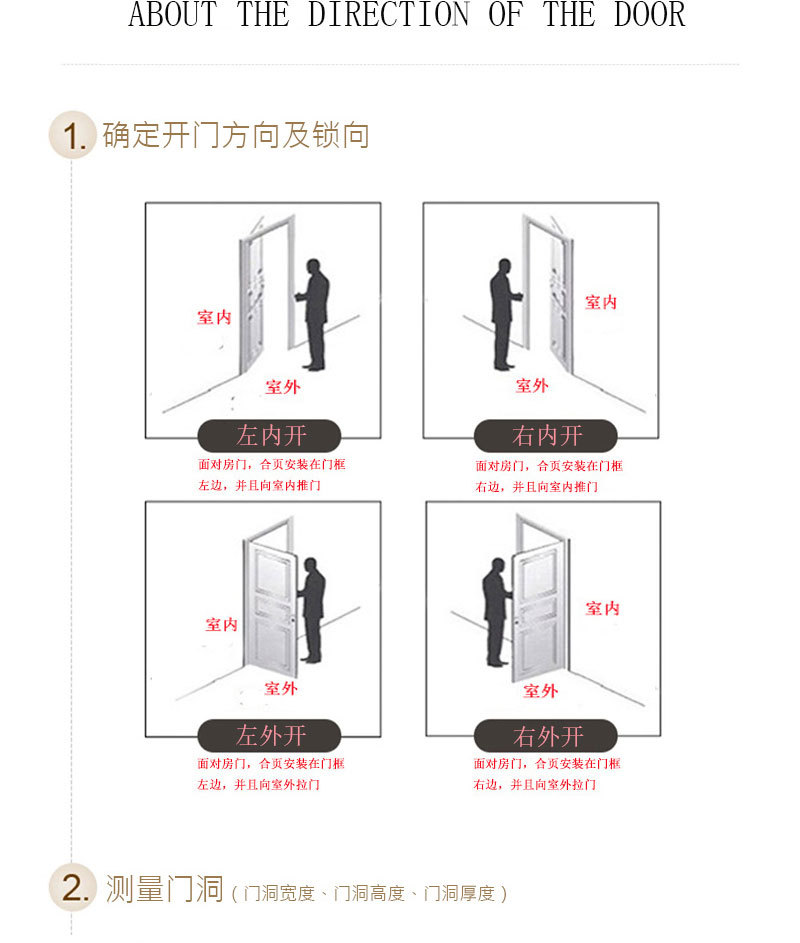 ABOUT THE DIRECTION OF THE DOOR

1. 确定开门方向及锁向

室内

室外

左内开

面对房门，合页安装在门框左边，并且向室内推门

室内

室外

右内开

面对房门，合页安装在门框右边，并且向室内推门

室内

室外

左外开

面对房门，合页安装在门框左边，并且向室外拉门

室内

室外

右外开

面对房门，合页安装在门框右边，并且向室外拉门

2. 测量门洞（门洞宽度、门洞高度、门洞厚度）