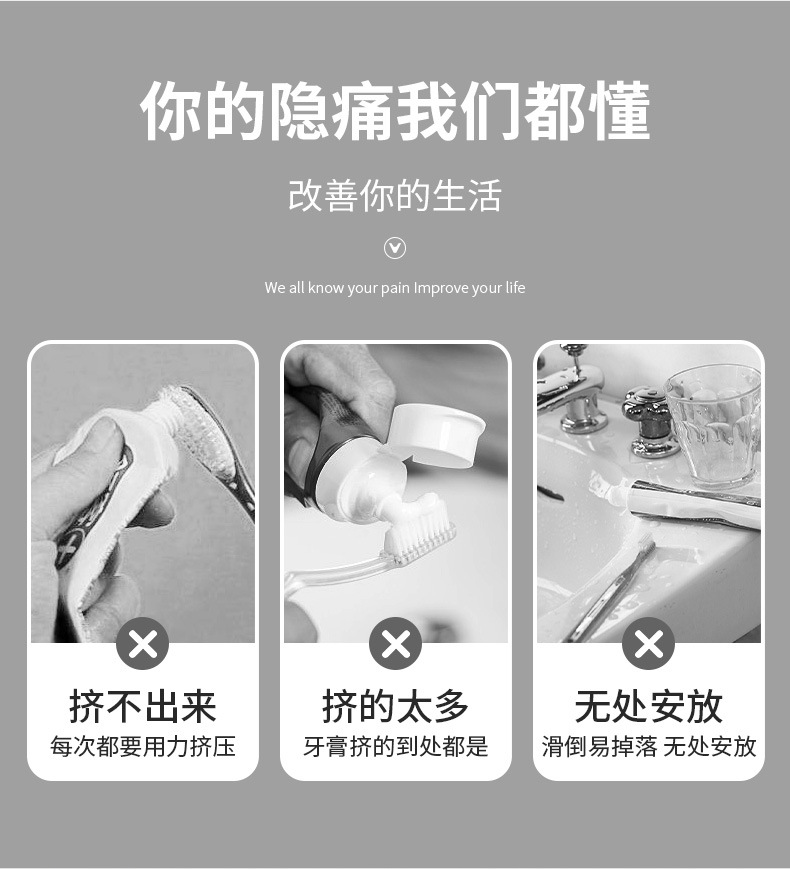 你的隐痛我们都懂

改善你的生活

We all know your pain Improve your life

挤不出来
每次都要用力挤压

挤的太多
牙膏挤的到处都是

无处安放
滑倒易掉落 无处安放