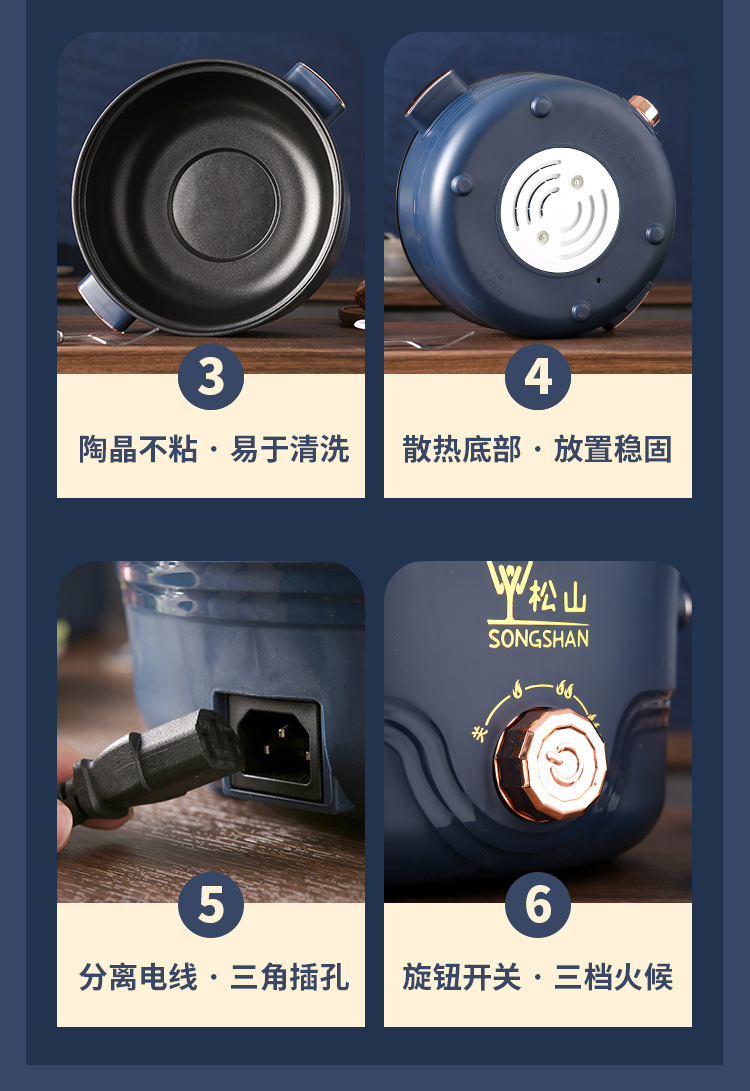 3

陶晶不粘 · 易于清洗

4

散热底部 · 放置稳固

5

分离电线 · 三角插孔

松山
SONGSHAN

关

6

旋钮开关 · 三档火候