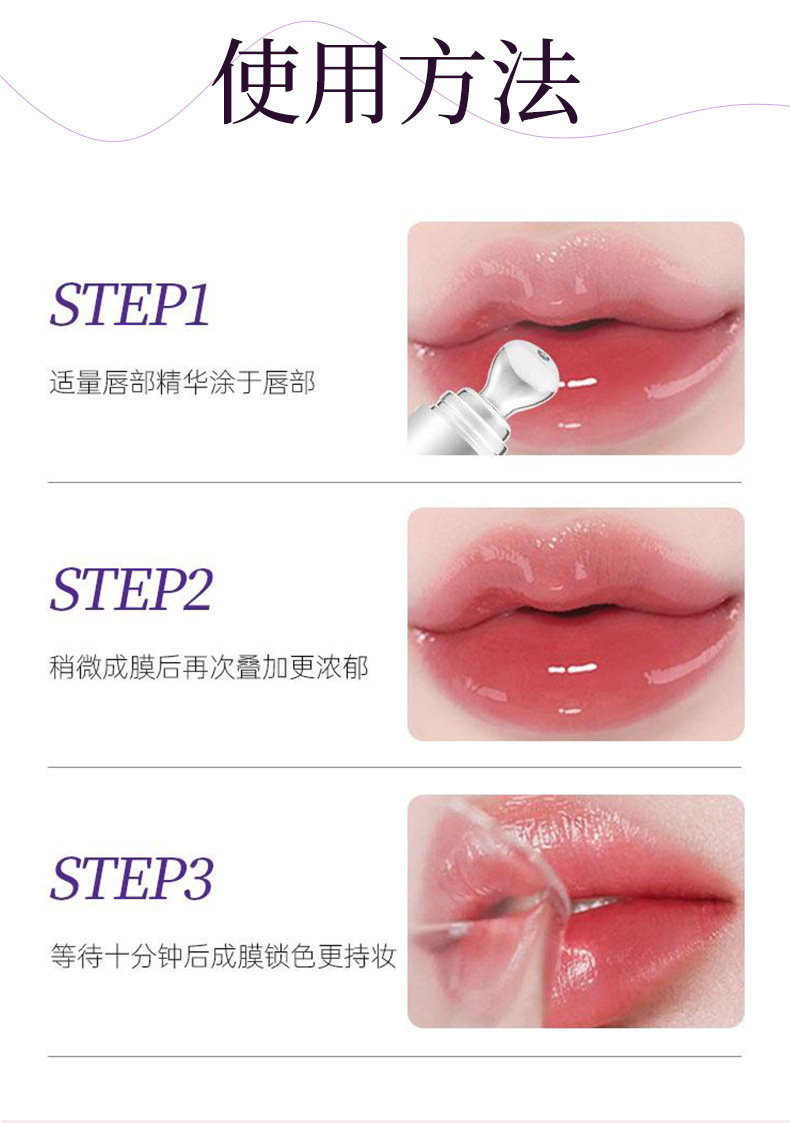 使用方法

STEP1

适量唇部精华涂于唇部

STEP2

稍微成膜后再次叠加更浓郁

STEP3

等待十分钟后成膜锁色更持妆