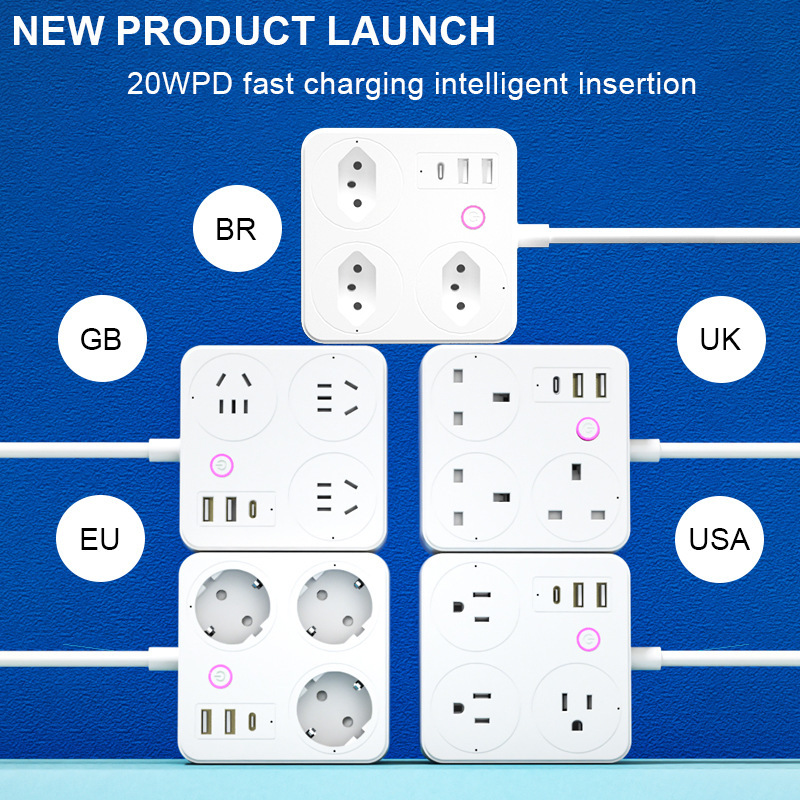 NEW PRODUCT LAUNCH

20WPD fast charging intelligent insertion

BR

GB

UK

EU

USA