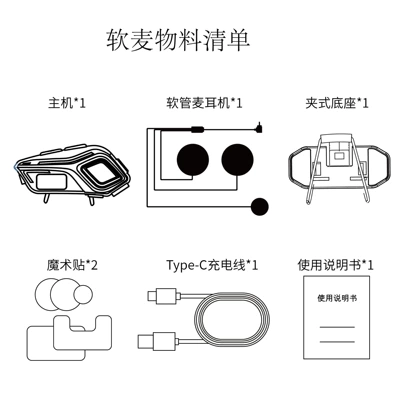 软麦物料清单

主机*1

软管麦耳机*1

夹式底座*1

魔术贴*2

Type-C充电线*1

使用说明书*1

使用说明书