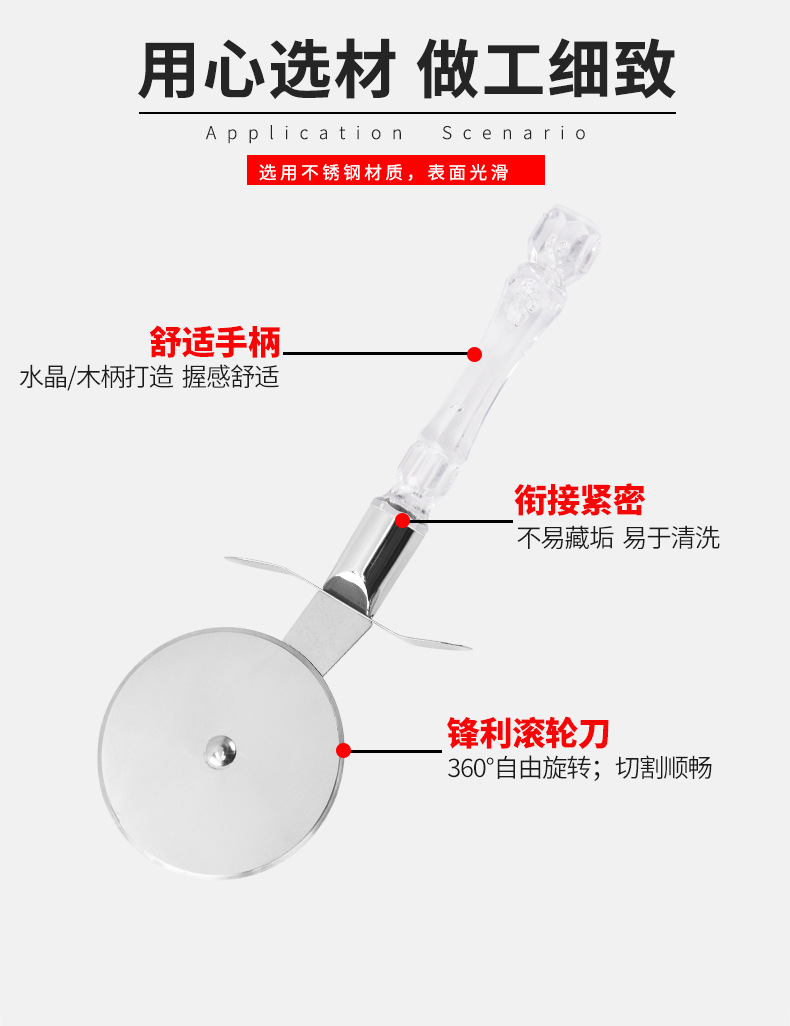 用心选材 做工细致

Application Scenario

选用不锈钢材质，表面光滑

舒适手柄
水晶/木柄打造 握感舒适

衔接紧密
不易藏垢 易于清洗

锋利滚轮刀
360°自由旋转；切割顺畅