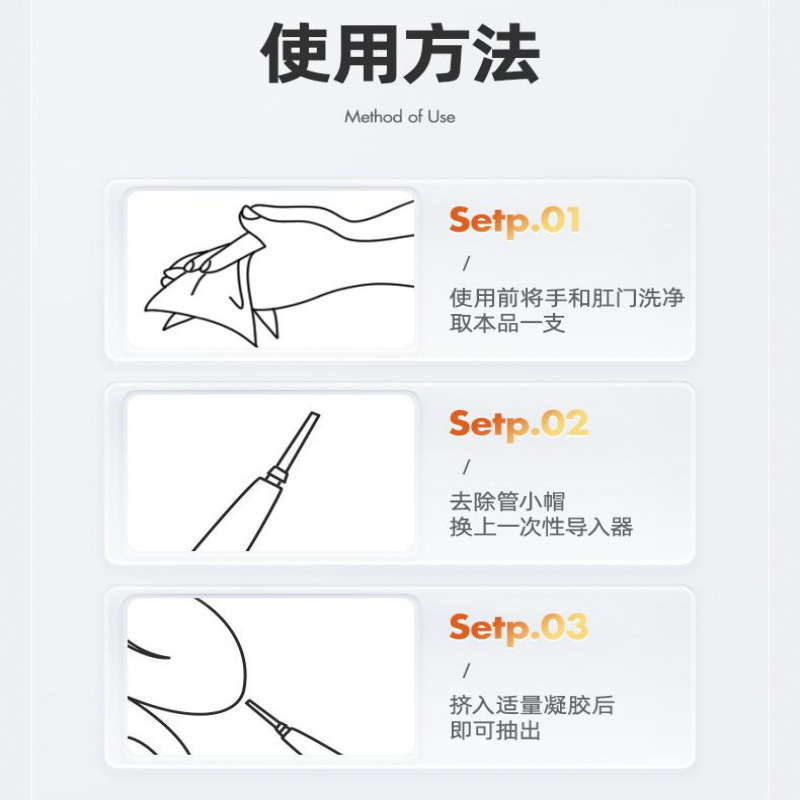 使用方法

Method of Use

Setp.01

/

使用前将手和肛门洗净
取本品一支

Setp.02

/

去除管小帽
换上一次性导入器

Setp.03

/

挤入适量凝胶后
即可抽出