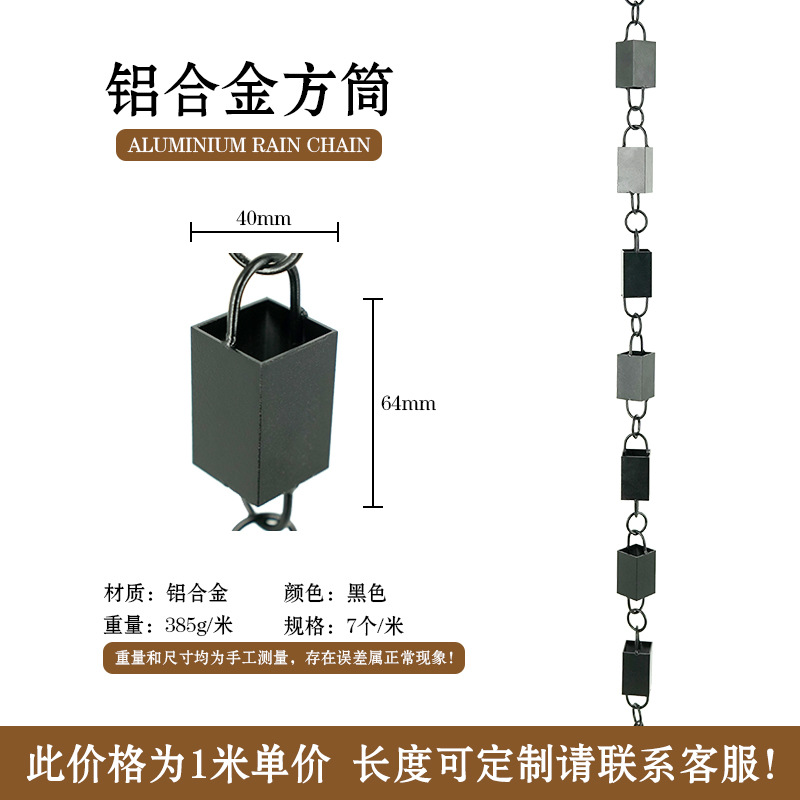 铝合金方筒

ALUMINIUM RAIN CHAIN

40mm

64mm

材质：铝合金　颜色：黑色
重量：385g/米　规格：7个/米

重量和尺寸均为手工测量，存在误差属正常现象！

此价格为1米单价 长度可定制请联系客服！