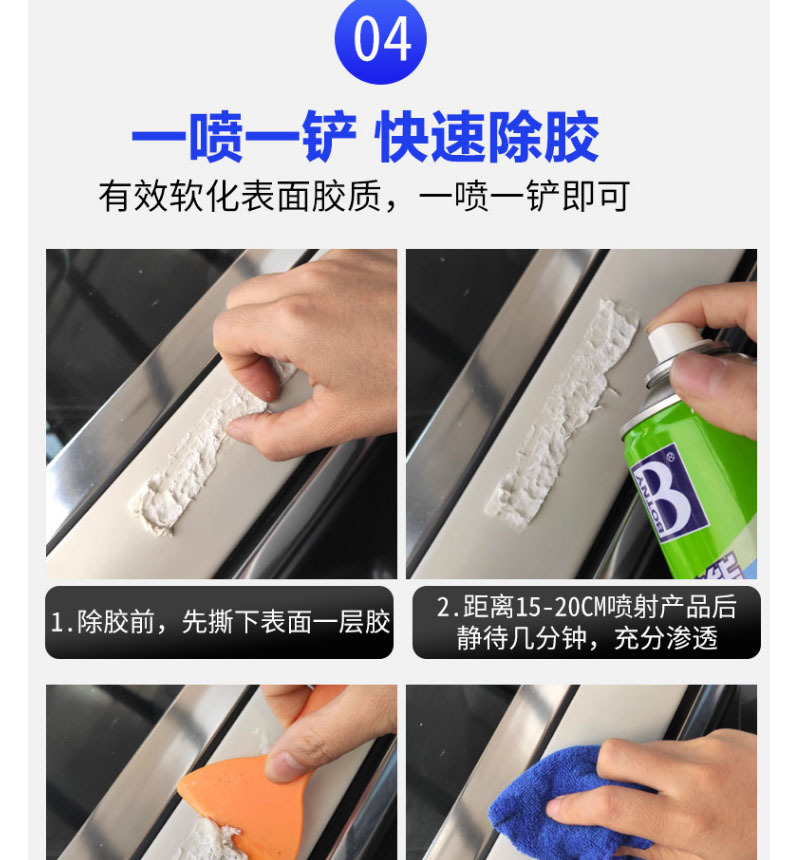 04

一喷一铲 快速除胶

有效软化表面胶质，一喷一铲即可

B

1.除胶前，先撕下表面一层胶

2.距离15-20CM喷射产品后静待几分钟，充分渗透