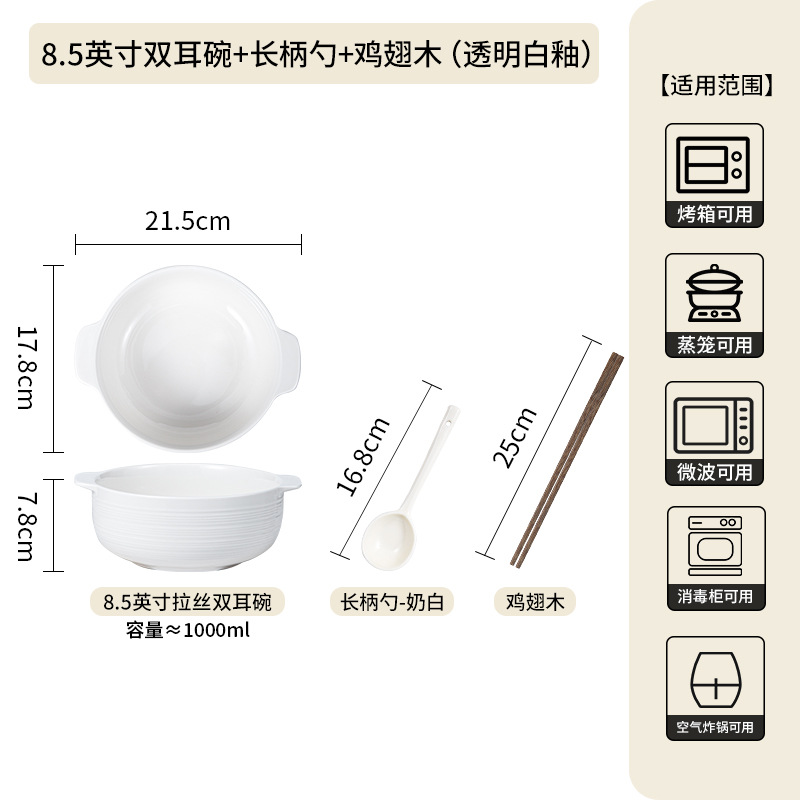 8.5英寸双耳碗+长柄勺+鸡翅木（透明白釉）

21.5cm

17.8cm

7.8cm

16.8cm

25cm

8.5英寸拉丝双耳碗
容量≈1000ml

长柄勺-奶白

鸡翅木

【适用范围】

烤箱可用

蒸笼可用

微波可用

消毒柜可用

空气炸锅可用