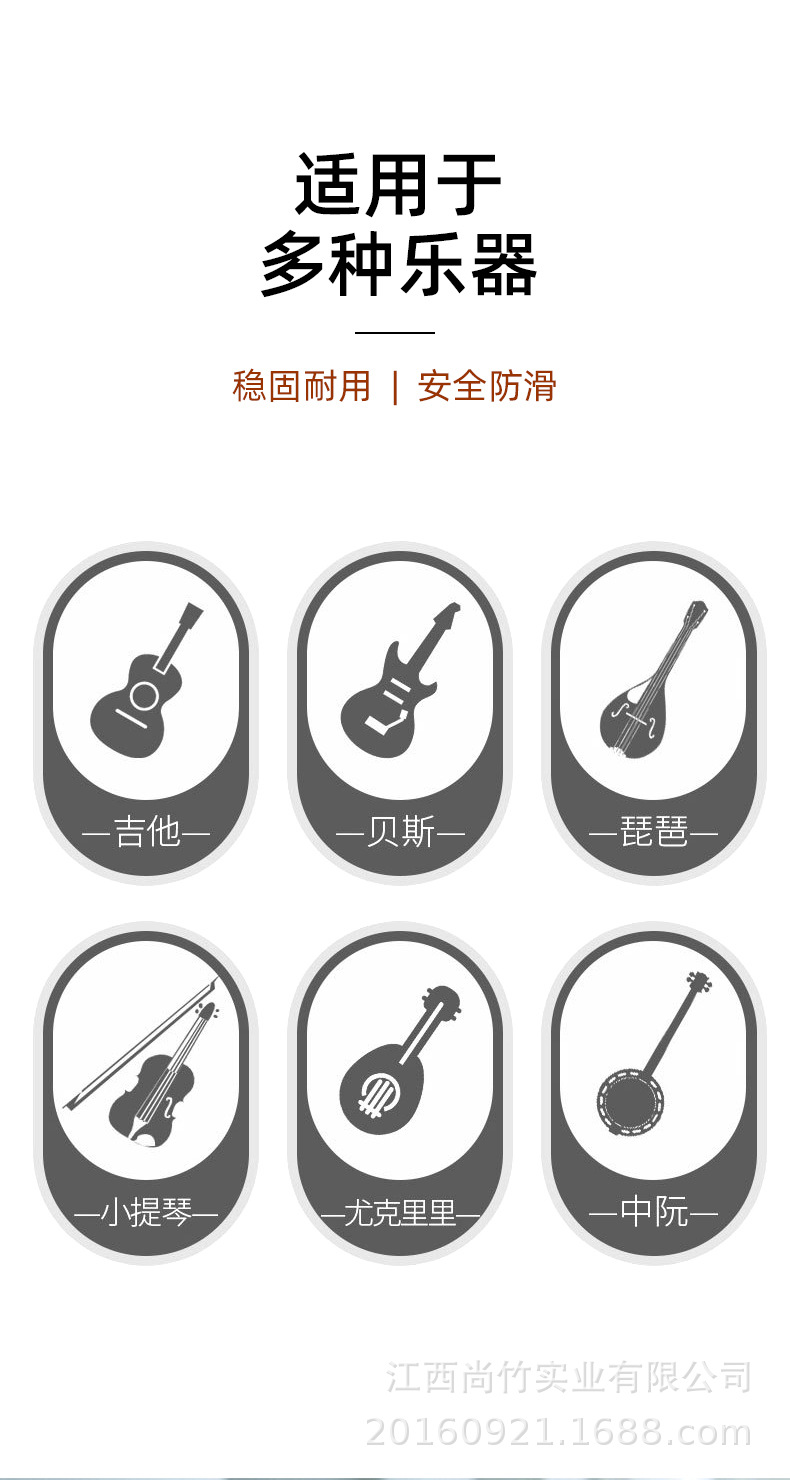 适用于
多种乐器

稳固耐用 | 安全防滑

—吉他—

—贝斯—

—琵琶—

—小提琴—

—尤克里里—

—中阮—

江西尚竹实业有限公司
20160921.1688.com