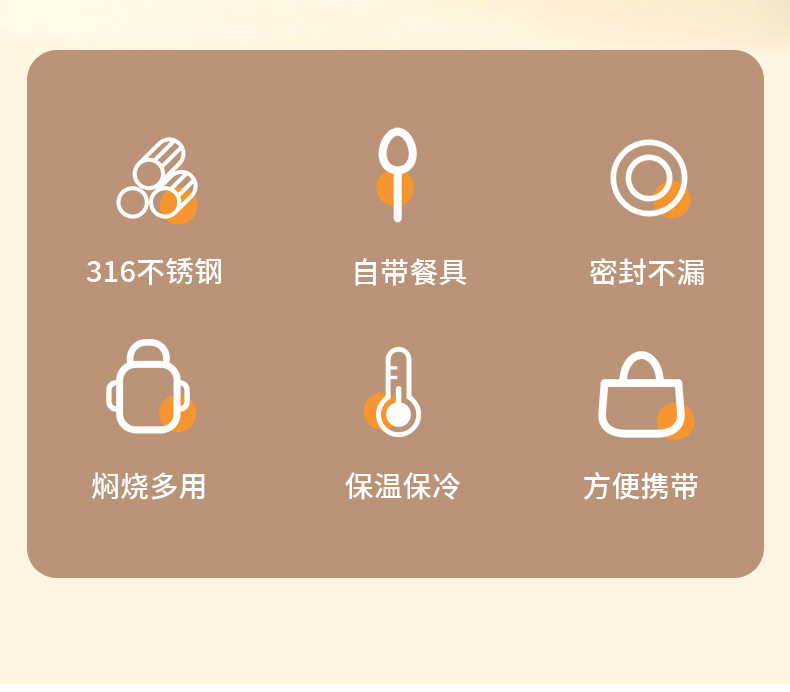 316不锈钢

自带餐具

密封不漏

焖烧多用

保温保冷

方便携带