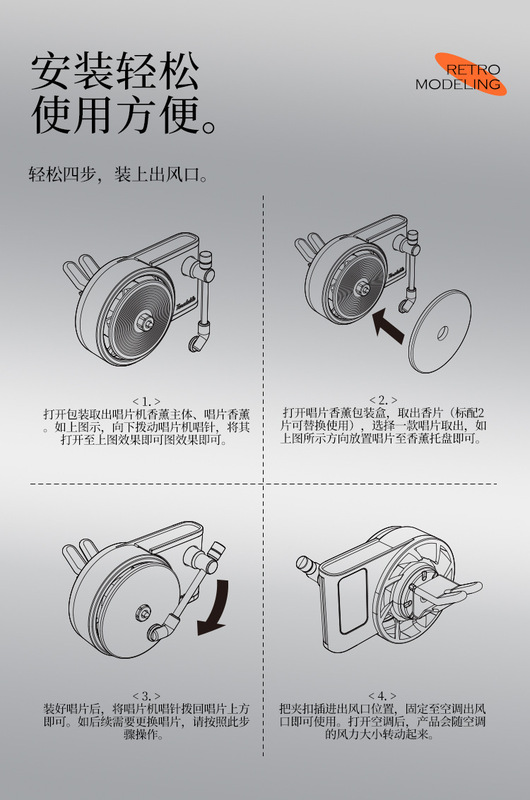 安装轻松
使用方便。

RETRO
MODELING

轻松四步，装上出风口。

< 1. >
打开包装取出唱片机香薰主体、唱片香薰。如上图示，向下拨动唱片机唱针，将其打开至上图效果即可图效果即可。

< 2. >
打开唱片香薰包装盒，取出香片（标配2片可替换使用），选择一款唱片取出，如上图所示方向放置唱片至香薰托盘即可。

< 3. >
装好唱片后，将唱片机唱针拨回唱片上方即可。如后续需要更换唱片，请按照此步骤操作。

< 4. >
把夹扣插进出风口位置，固定至空调出风口即可使用。打开空调后，产品会随空调的风力大小转动起来。