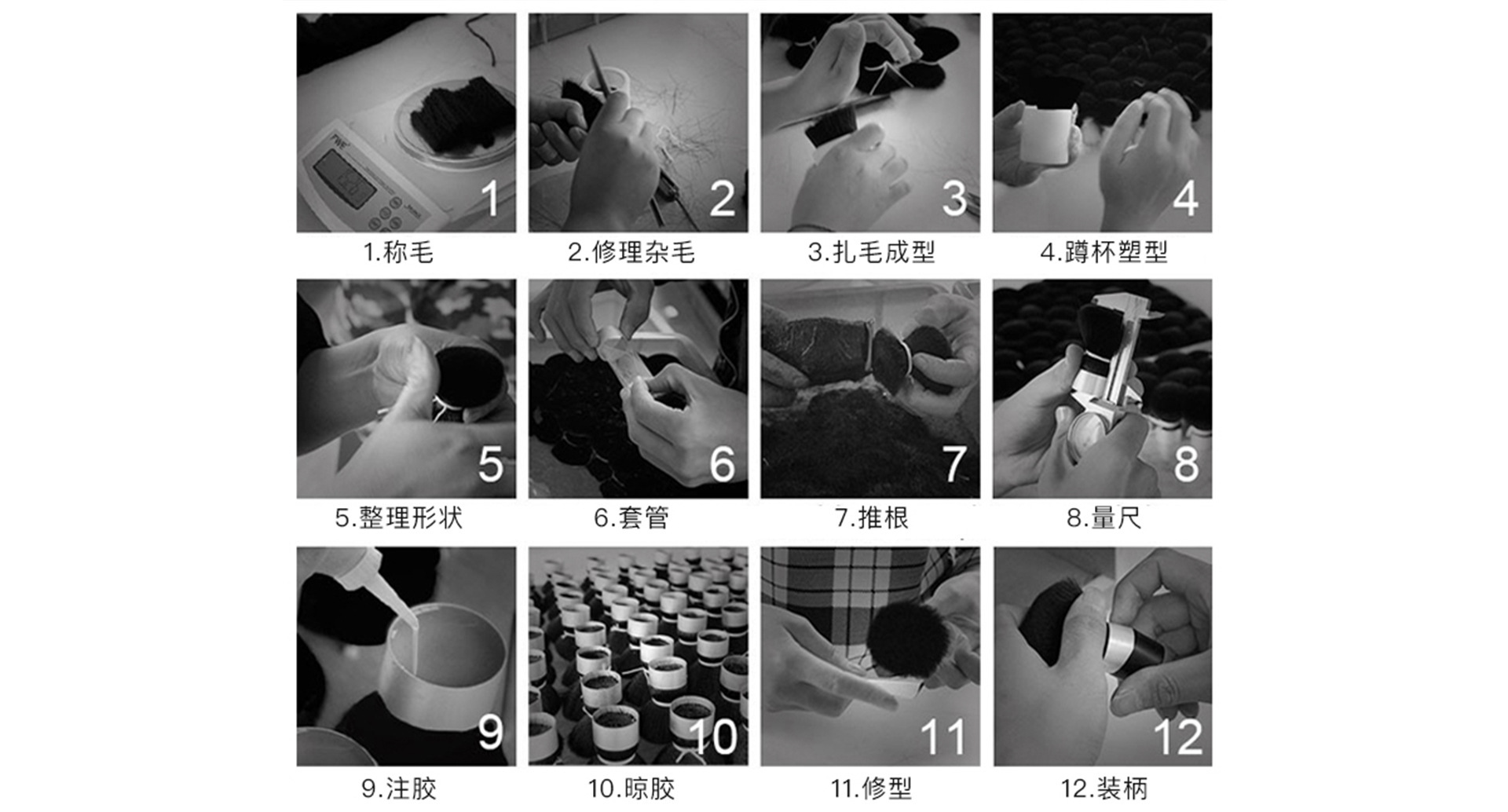 1
1.称毛
2
2.修理杂毛
3
3.扎毛成型
4
4.蹲杯塑型
5
5.整理形状
6
6.套管
7
7.推根
8
8.量尺
9
9.注胶
10
10.晾胶
11
11.修型
12
12.装柄