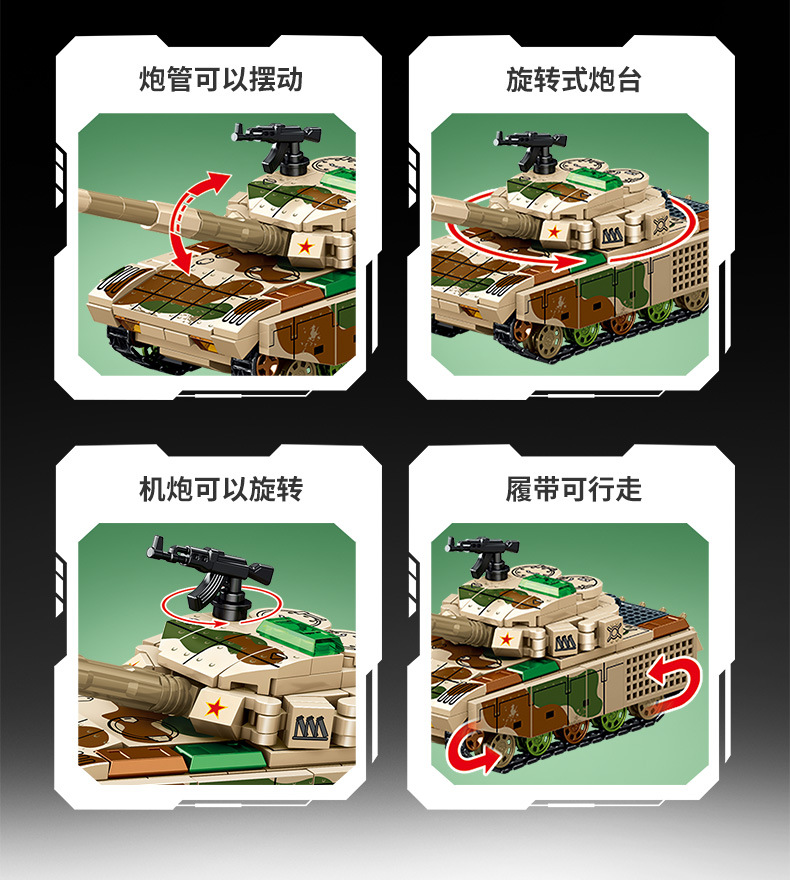 炮管可以摆动

旋转式炮台

机炮可以旋转

履带可行走