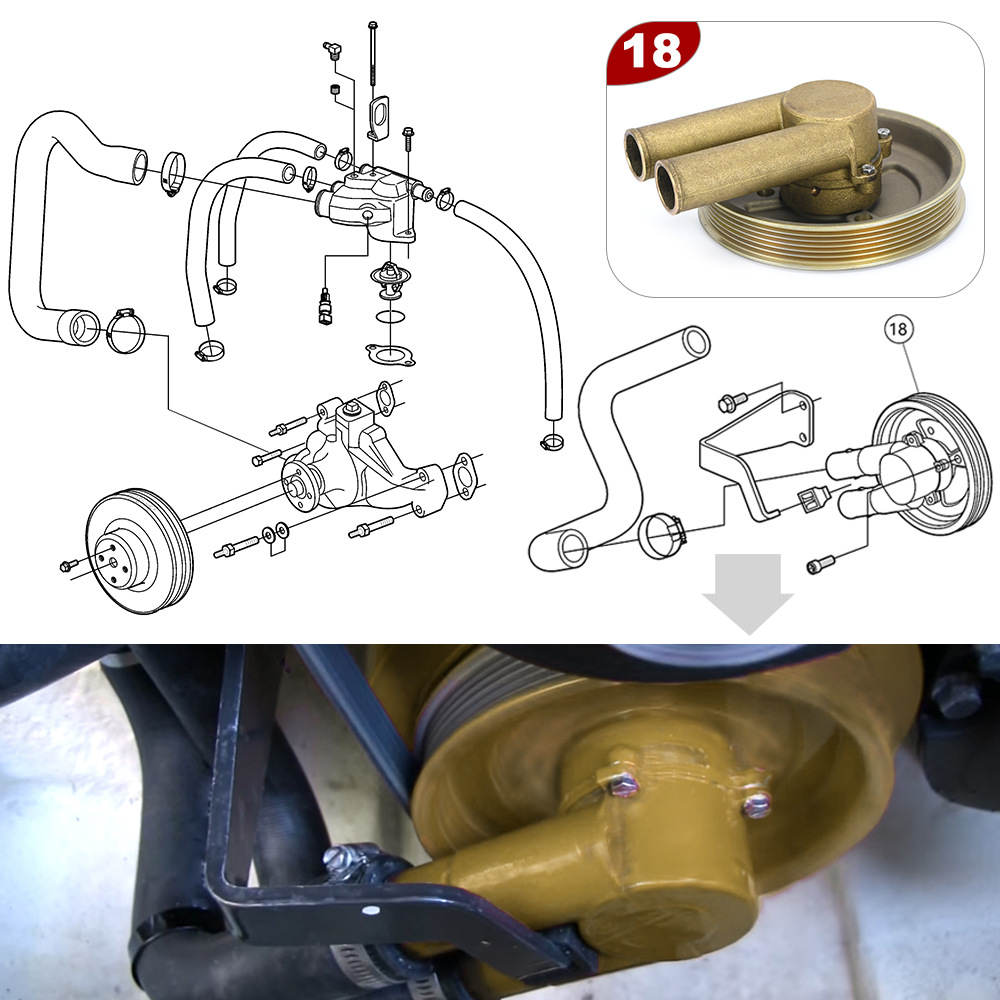 18

18