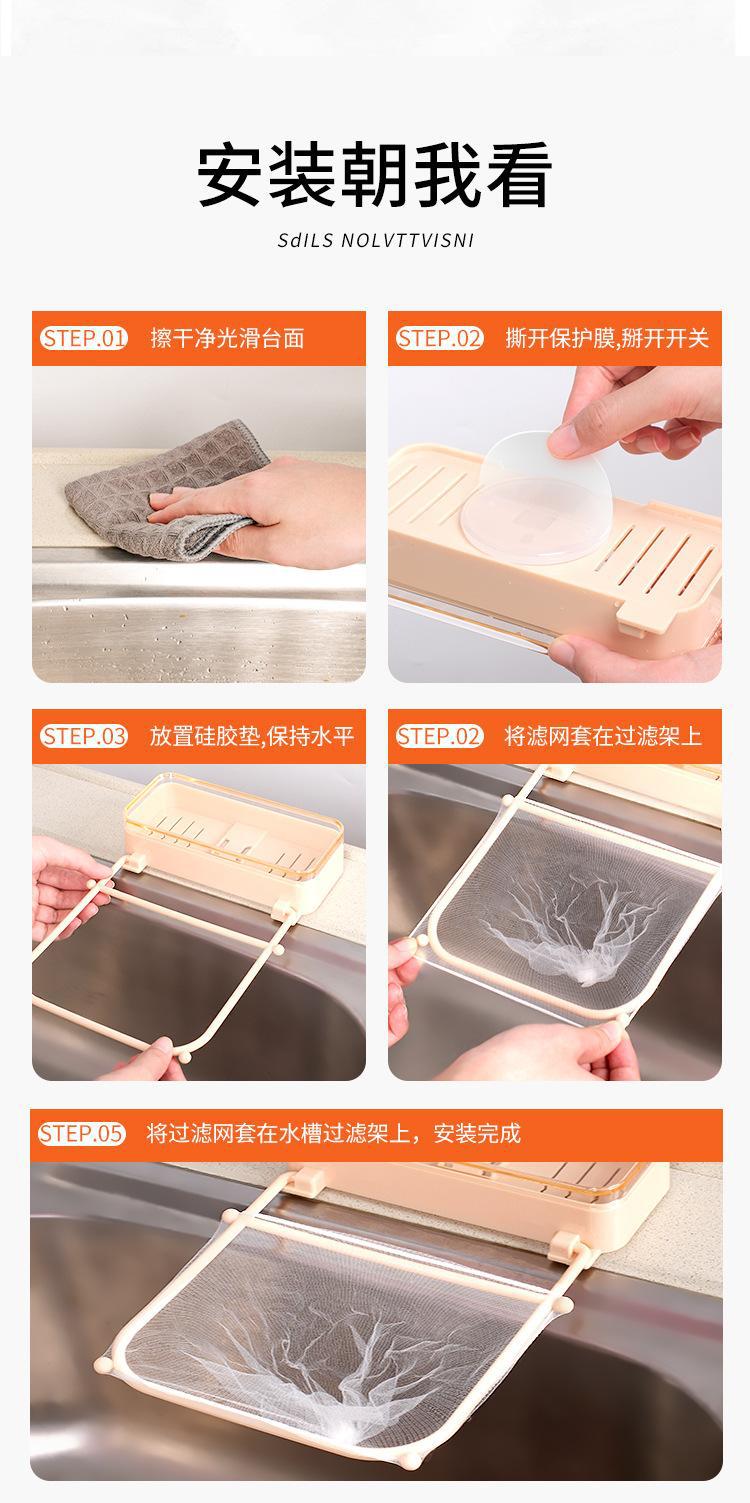 安装朝我看

SdILS NOLVTTVISNI

STEP.01 擦干净光滑台面

STEP.02 撕开保护膜,掰开开关

STEP.03 放置硅胶垫,保持水平

STEP.02 将滤网套在过滤架上

STEP.05 将过滤网套在水槽过滤架上，安装完成