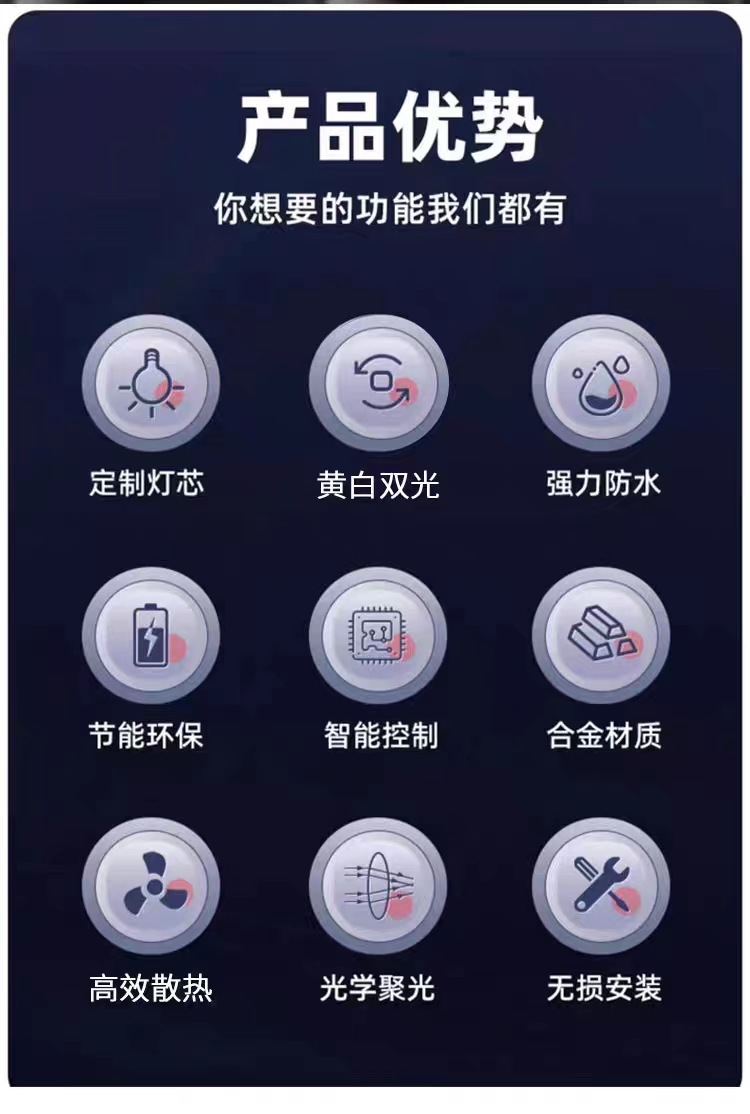 产品优势

你想要的功能我们都有

定制灯芯

黄白双光

强力防水

节能环保

智能控制

合金材质

高效散热

光学聚光

无损安装