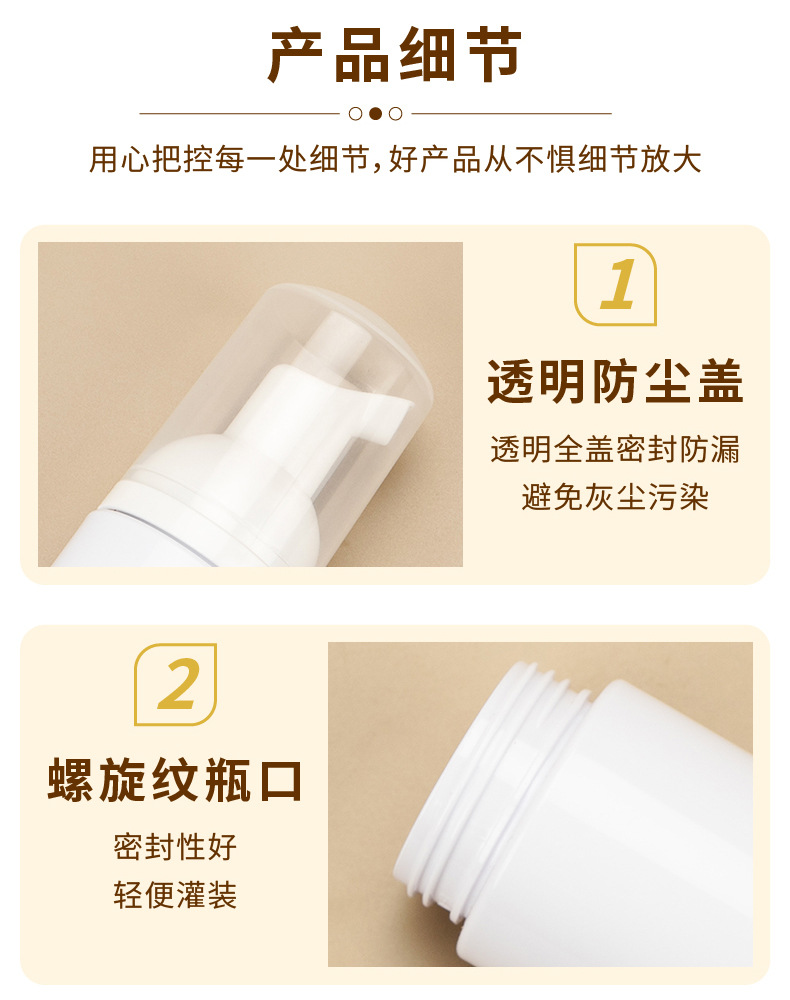 产品细节

用心把控每一处细节，好产品从不惧细节放大

1

透明防尘盖

透明全盖密封防漏
避免灰尘污染

2

螺旋纹瓶口

密封性好
轻便灌装