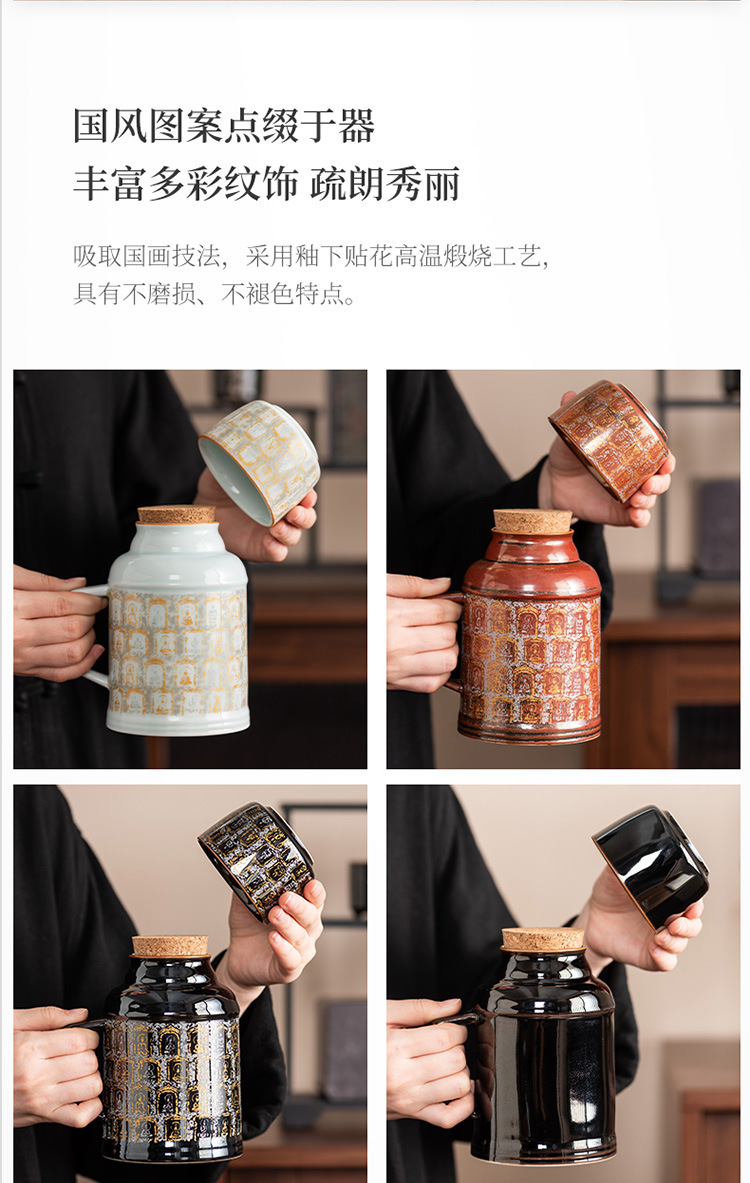 国风图案点缀于器
丰富多彩纹饰 疏朗秀丽

吸取国画技法，采用釉下贴花高温煅烧工艺，具有不磨损、不褪色特点。