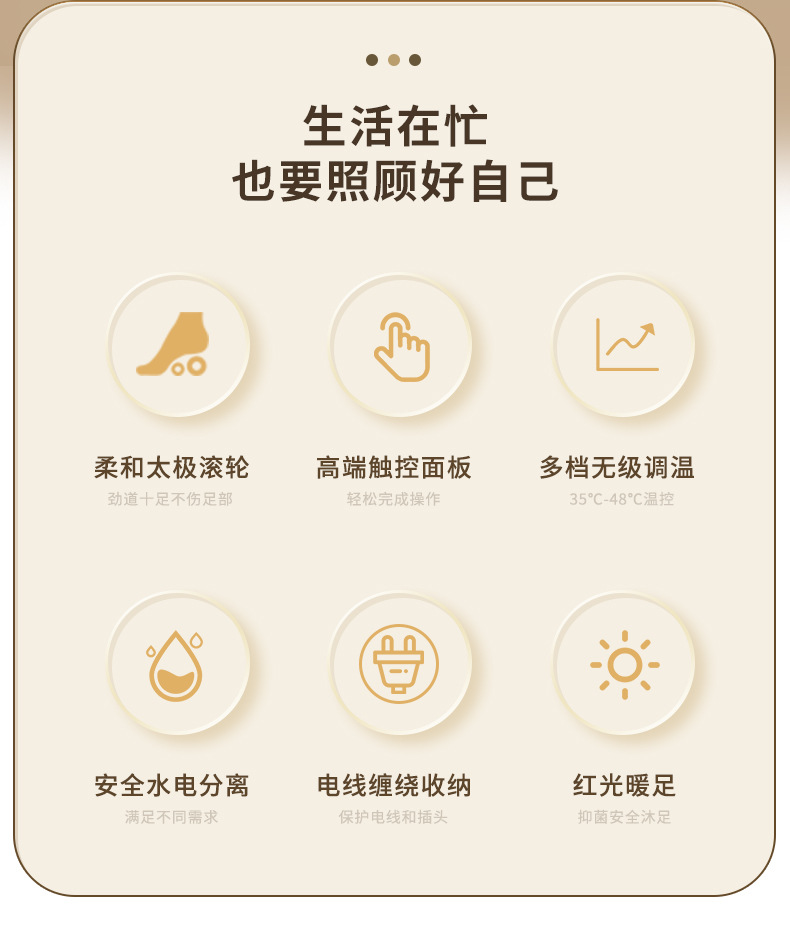 生活在忙
也要照顾好自己

柔和太极滚轮
劲道十足不伤足部

高端触控面板
轻松完成操作

多档无级调温
35°C-48°C温控

安全水电分离
满足不同需求

电线缠绕收纳
保护电线和插头

红光暖足
抑菌安全沐足