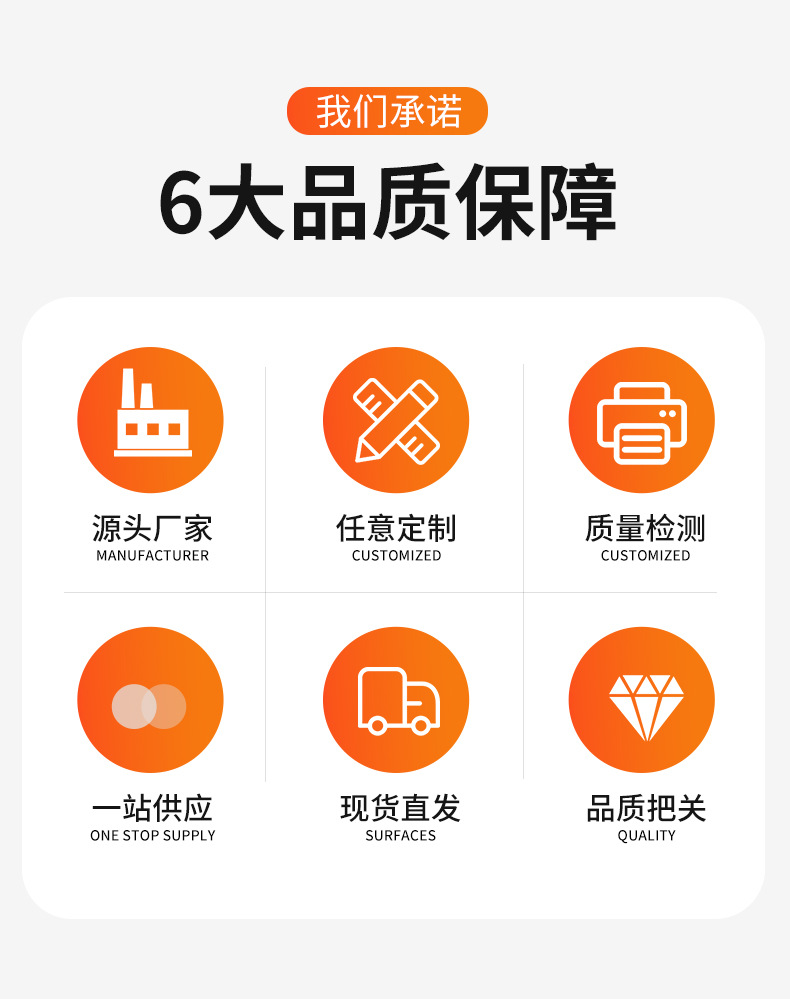 我们承诺

6大品质保障

源头厂家
MANUFACTURER

任意定制
CUSTOMIZED

质量检测
CUSTOMIZED

一站供应
ONE STOP SUPPLY

现货直发
SURFACES

品质把关
QUALITY