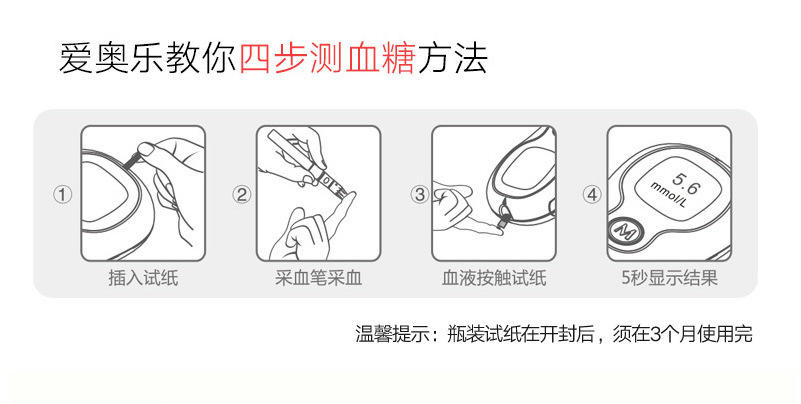 爱奥乐教你四步测血糖方法

①
插入试纸

②
采血笔采血

③
血液按触试纸

④
5.6
mmol/L
M
5秒显示结果

温馨提示：瓶装试纸在开封后，须在3个月使用完