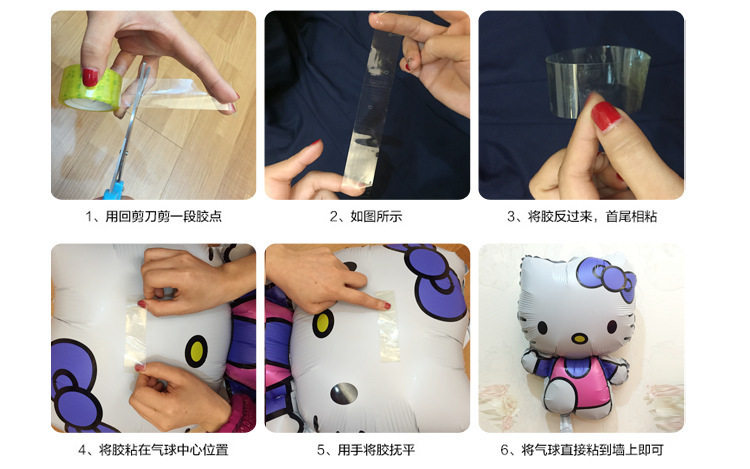 1、用回剪刀剪一段胶点

2、如图所示

3、将胶反过来，首尾相粘

4、将胶粘在气球中心位置

5、用手将胶抚平

6、将气球直接粘到墙上即可