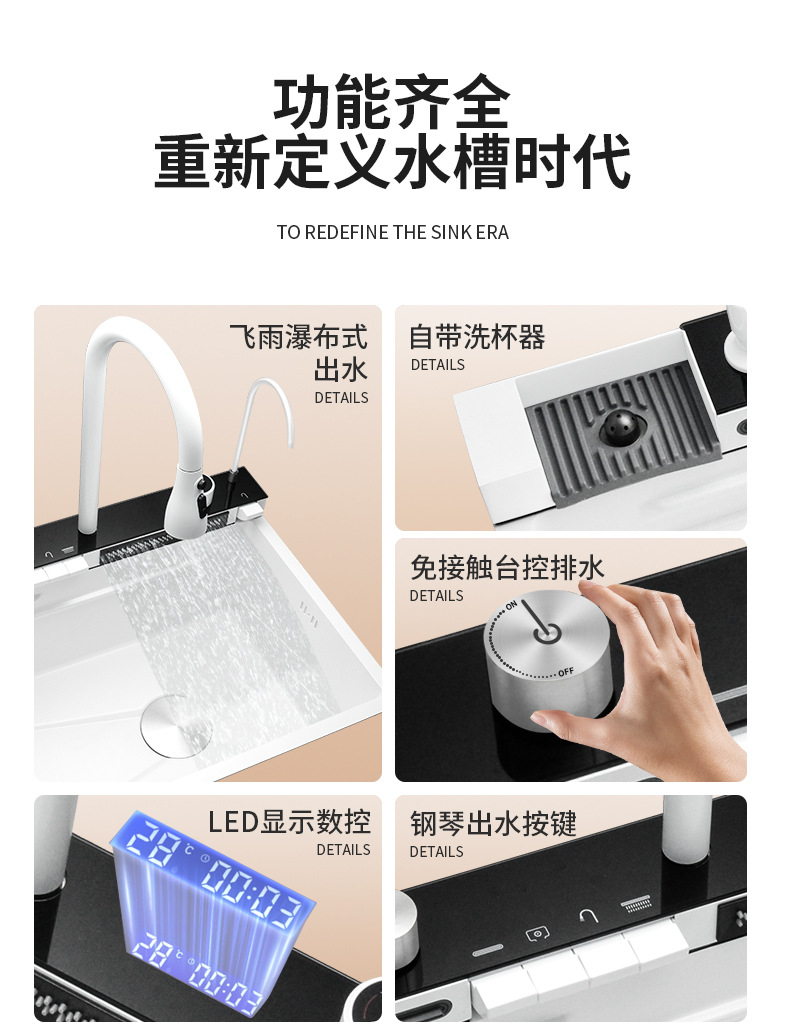 功能齐全
重新定义水槽时代

TO REDEFINE THE SINK ERA

飞雨瀑布式出水
DETAILS

自带洗杯器
DETAILS

免接触台控排水
DETAILS

ON
OFF

LED显示数控
DETAILS

28 ℃ 00:03
28 ℃ 00:03

钢琴出水按键
DETAILS