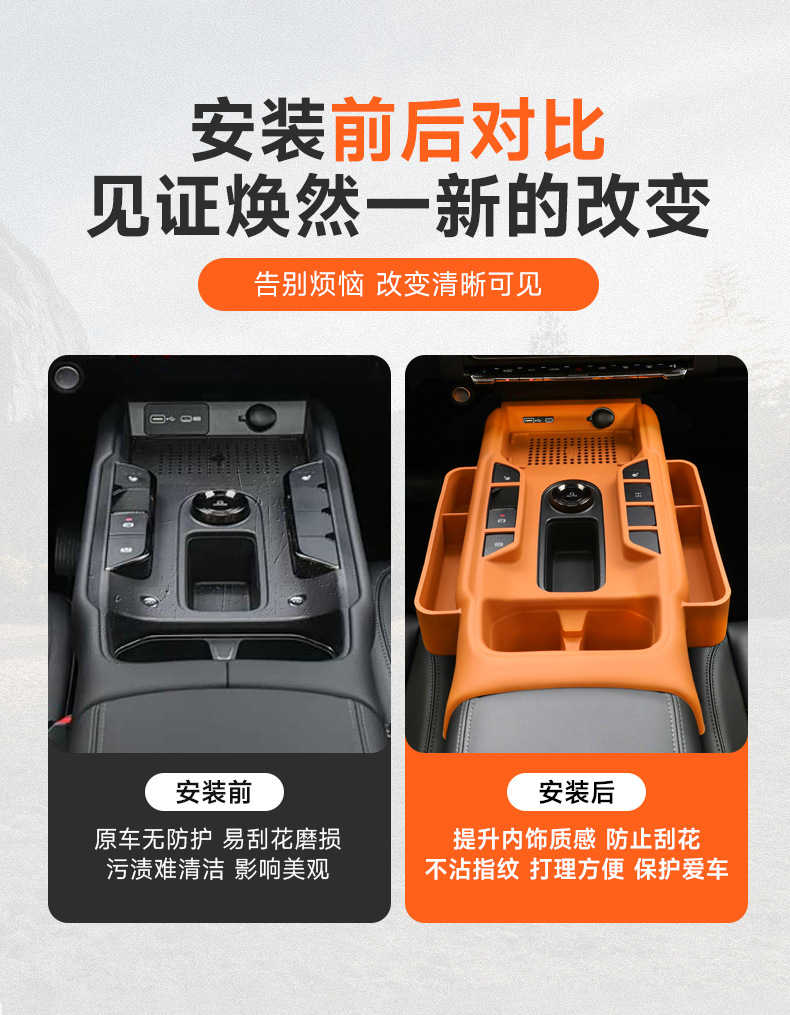 安装前后对比
见证焕然一新的改变

告别烦恼 改变清晰可见

安装前

原车无防护 易刮花磨损
污渍难清洁 影响美观

安装后

提升内饰质感 防止刮花
不沾指纹 打理方便 保护爱车