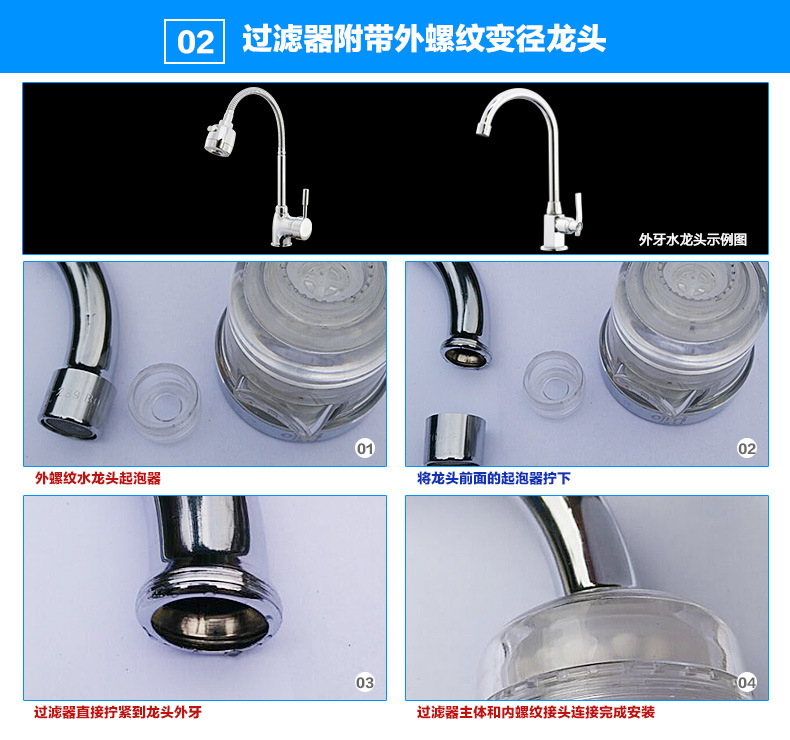 02 过滤器附带外螺纹变径龙头

外牙水龙头示例图

01

外螺纹水龙头起泡器

02

将龙头前面的起泡器拧下

03

过滤器直接拧紧到龙头外牙

04

过滤器主体和内螺纹接头连接完成安装