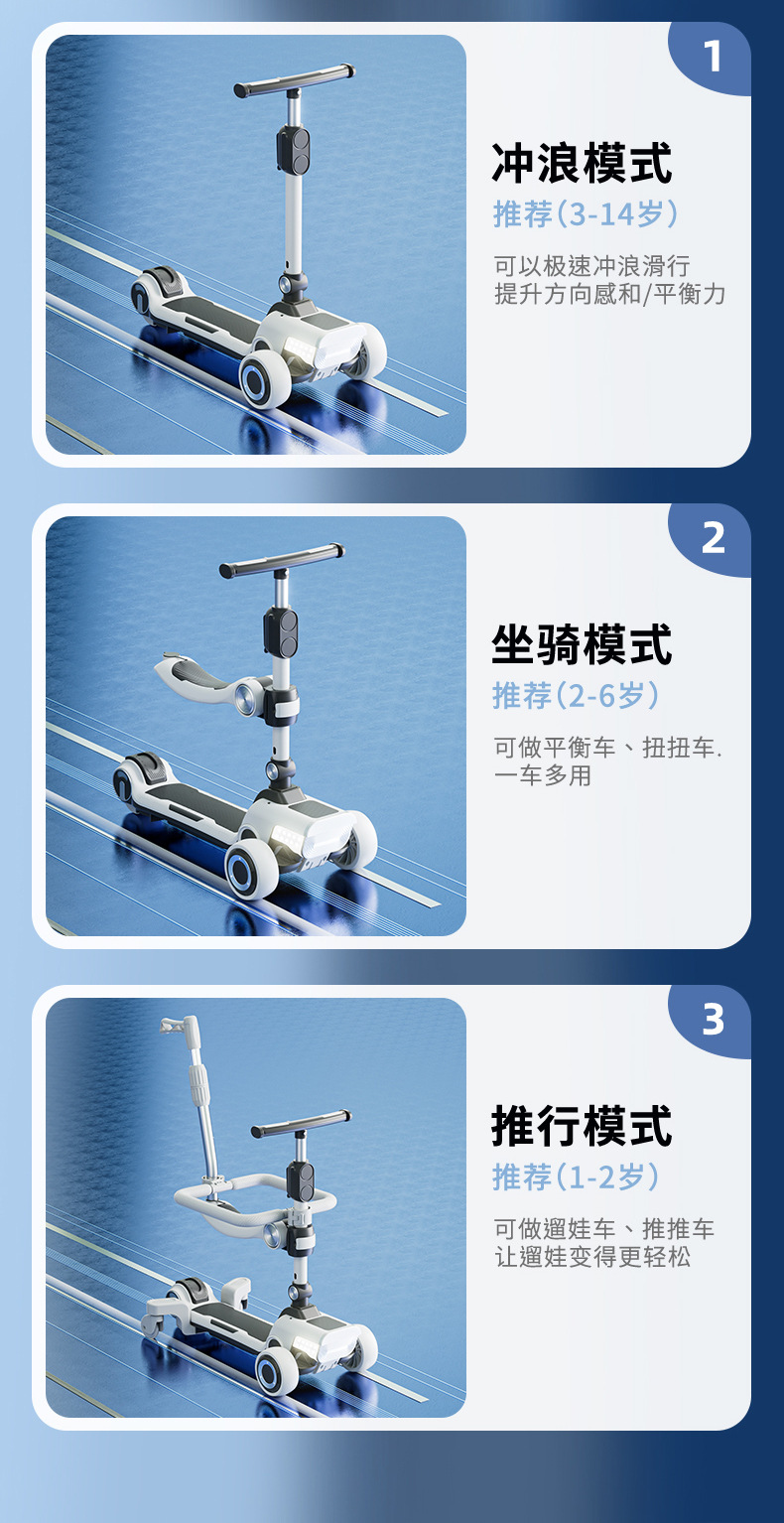 1

冲浪模式

推荐（3-14岁）

可以极速冲浪滑行
提升方向感和/平衡力

2

坐骑模式

推荐（2-6岁）

可做平衡车、扭扭车.
一车多用

3

推行模式

推荐（1-2岁）

可做遛娃车、推推车
让遛娃变得更轻松