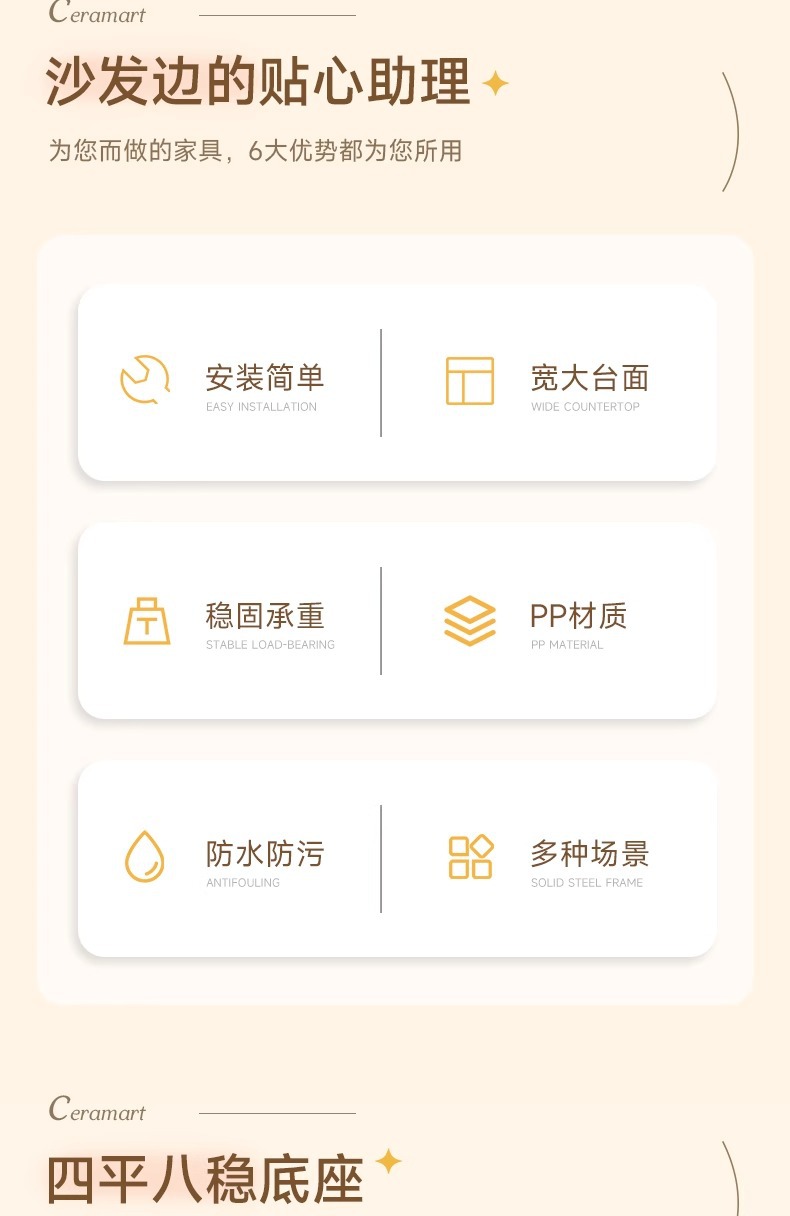 Ceramart

沙发边的贴心助理

为您而做的家具，6大优势都为您所用

安装简单
EASY INSTALLATION

宽大台面
WIDE COUNTERTOP

稳固承重
STABLE LOAD-BEARING

PP材质
PP MATERIAL

防水防污
ANTIFOULING

多种场景
SOLID STEEL FRAME

Ceramart

四平八稳底座