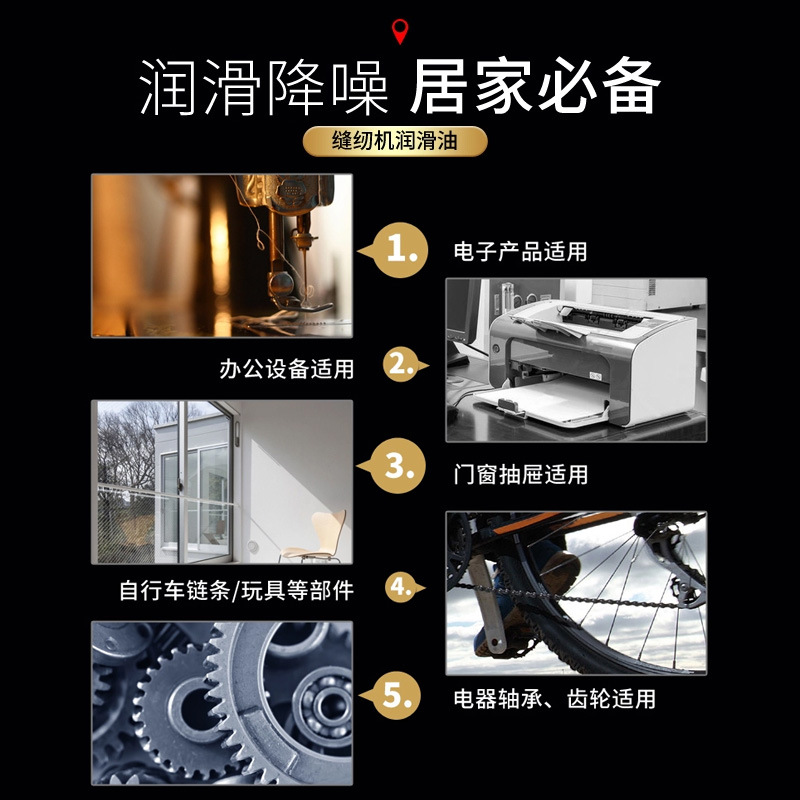 润滑降噪 居家必备

缝纫机润滑油

1.

电子产品适用

办公设备适用

2.

3.

门窗抽屉适用

自行车链条/玩具等部件

4.

5.

电器轴承、齿轮适用