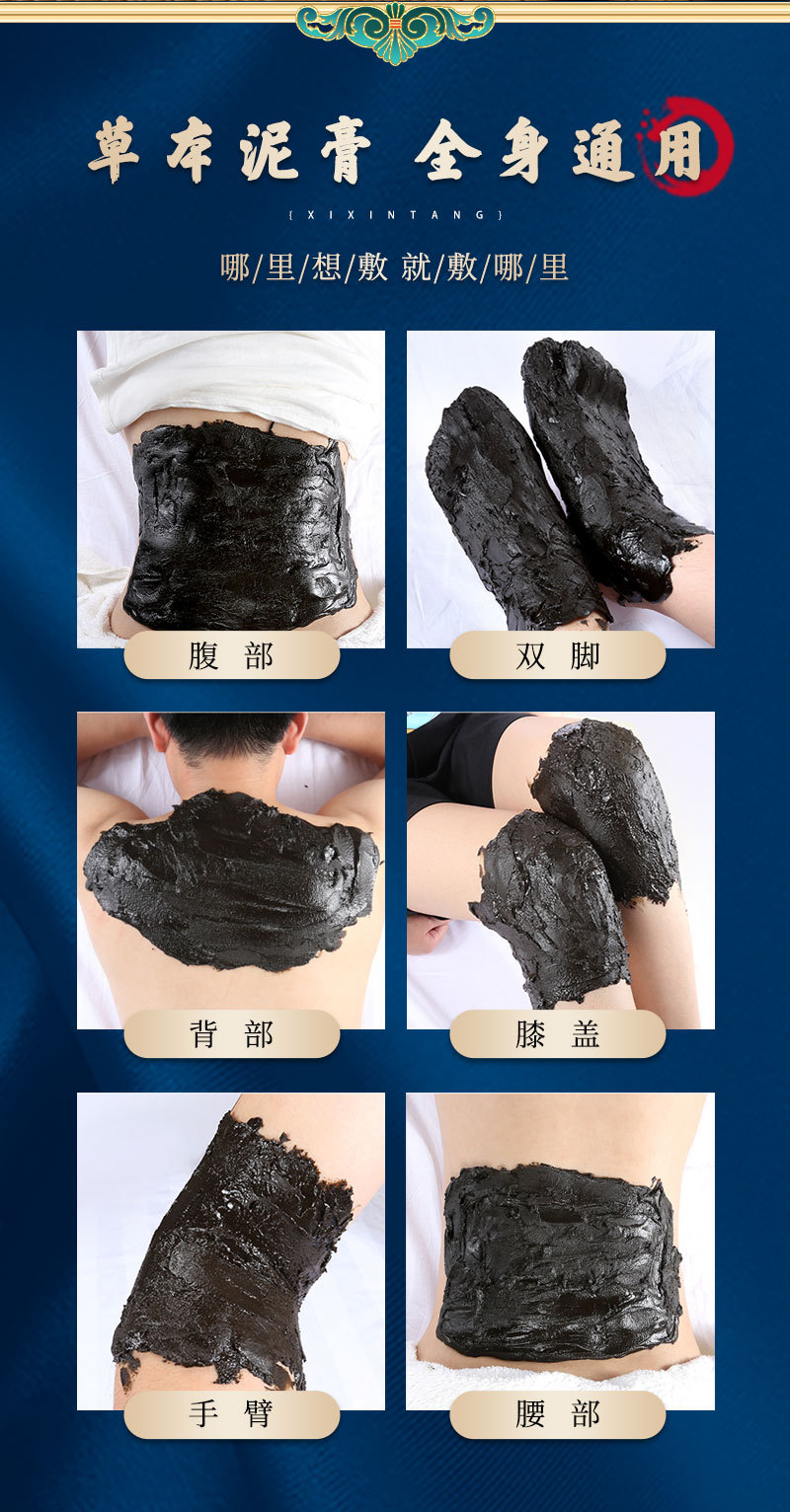 草本泥膏 全身通用

{ X I X I N T A N G }

哪/里/想/敷 就/敷/哪/里

腹 部

双 脚

背 部

膝 盖

手 臂

腰 部