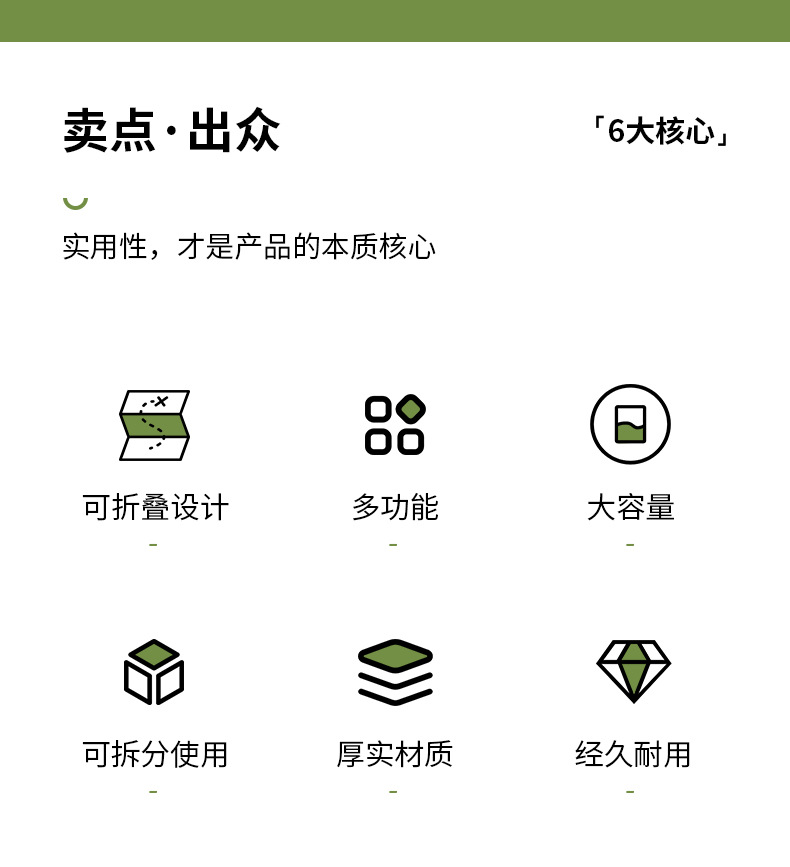 卖点·出众

「6大核心」

实用性，才是产品的本质核心

可折叠设计
-

多功能
-

大容量
-

可拆分使用
-

厚实材质
-

经久耐用
-