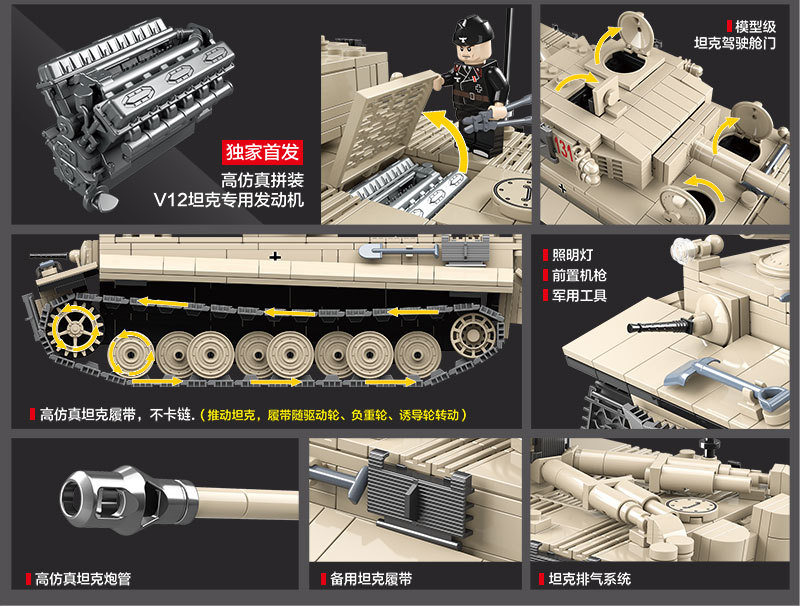 独家首发
高仿真拼装
V12坦克专用发动机

模型级
坦克驾驶舱门

131

照明灯
前置机枪
军用工具

高仿真坦克履带，不卡链.（推动坦克，履带随驱动轮、负重轮、诱导轮转动）

高仿真坦克炮管

备用坦克履带

坦克排气系统