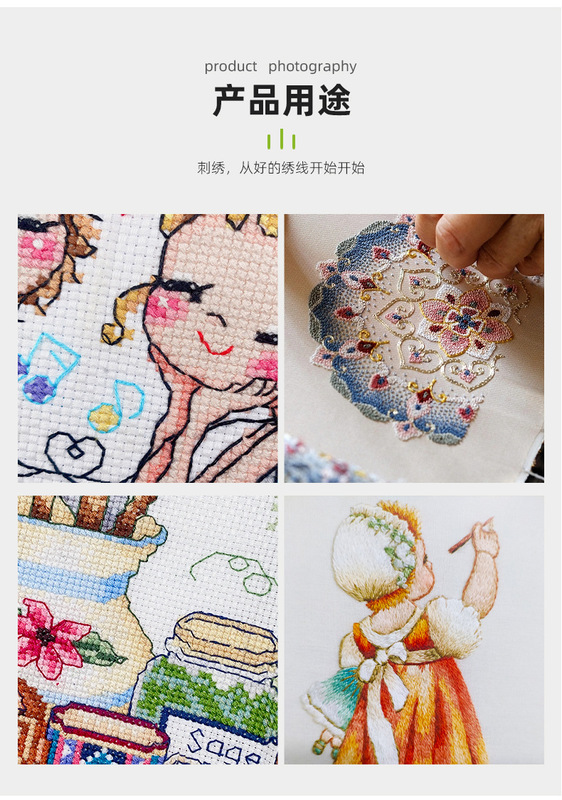 product photography

产品用途

刺绣，从好的绣线开始开始

Sage