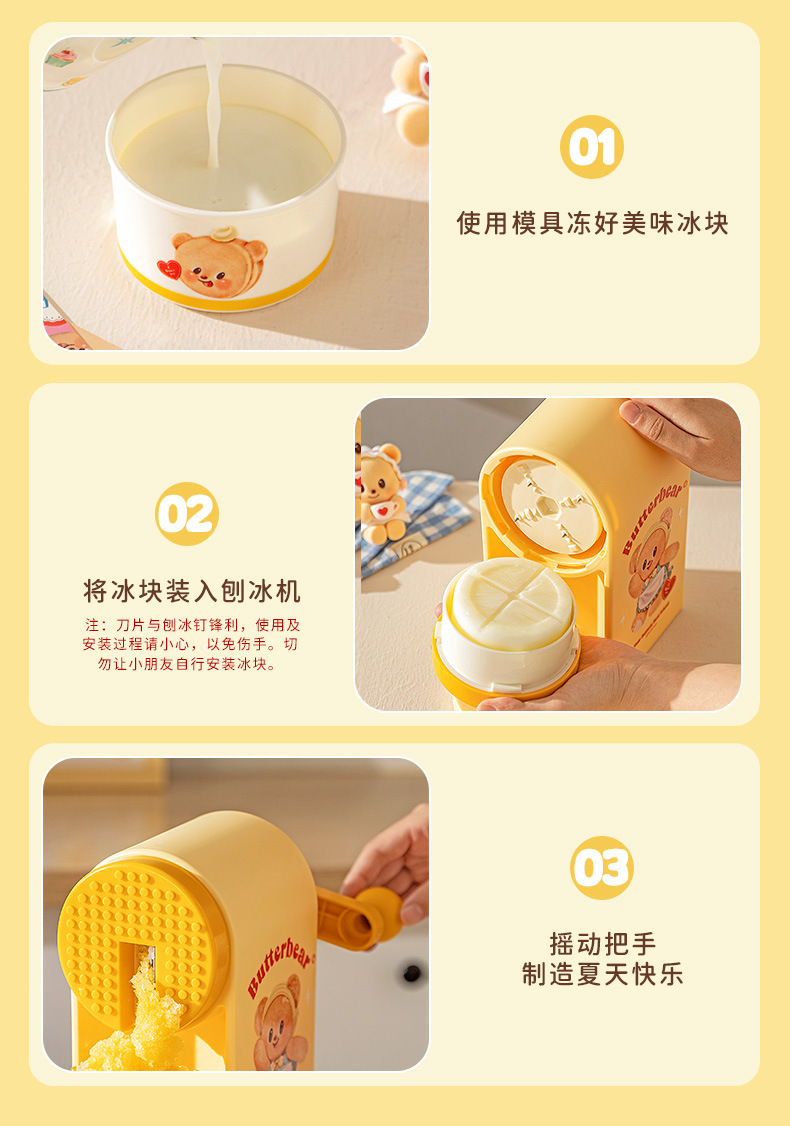 01

使用模具冻好美味冰块

02

将冰块装入刨冰机

注：刀片与刨冰钉锋利，使用及安装过程请小心，以免伤手。切勿让小朋友自行安装冰块。

Butterbear

03

摇动把手
制造夏天快乐

Butterbear