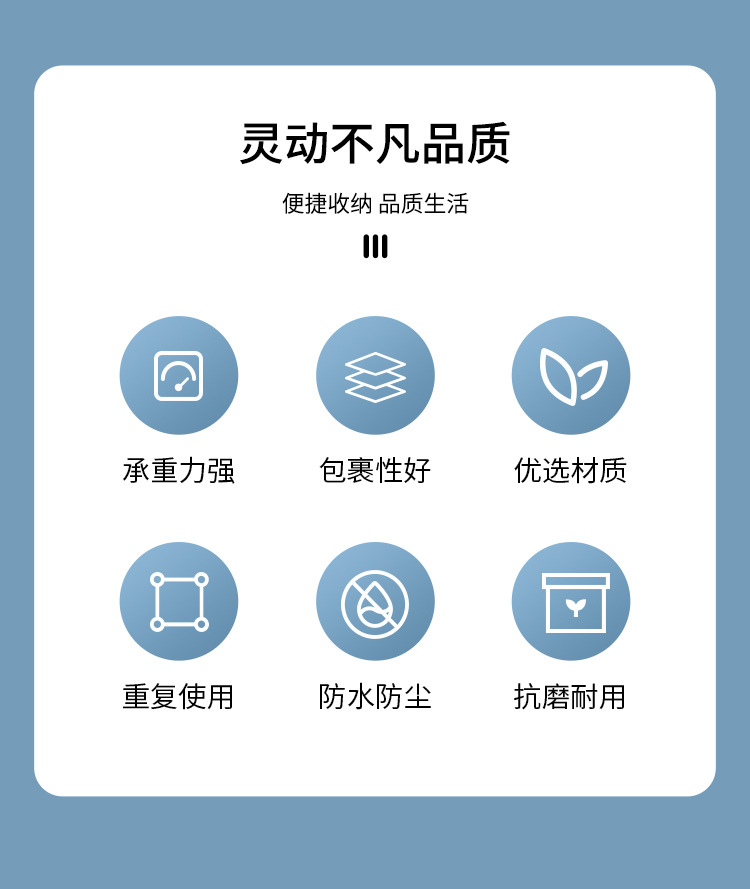 灵动不凡品质

便捷收纳 品质生活

承重力强

包裹性好

优选材质

重复使用

防水防尘

抗磨耐用