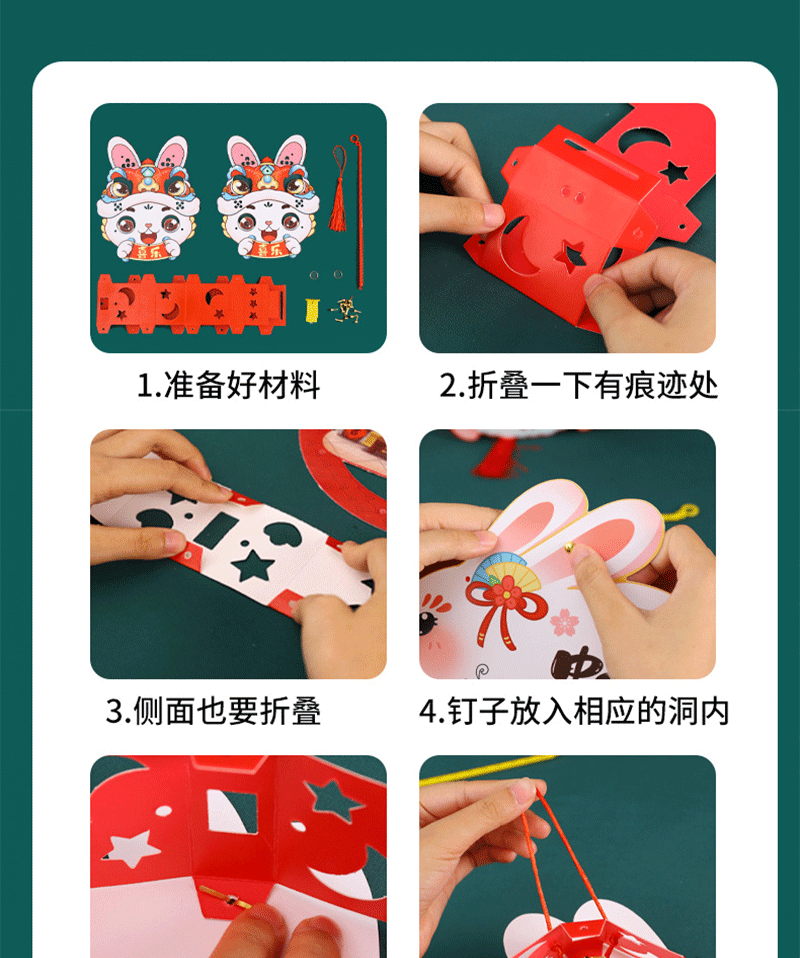 喜乐

喜乐

1.准备好材料

2.折叠一下有痕迹处

3.侧面也要折叠

4.钉子放入相应的洞内