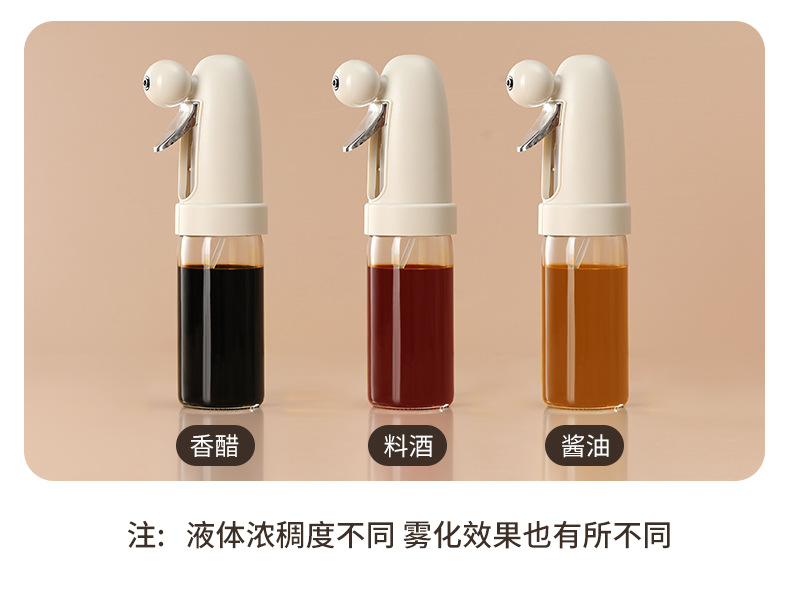 香醋

料酒

酱油

注：液体浓稠度不同 雾化效果也有所不同