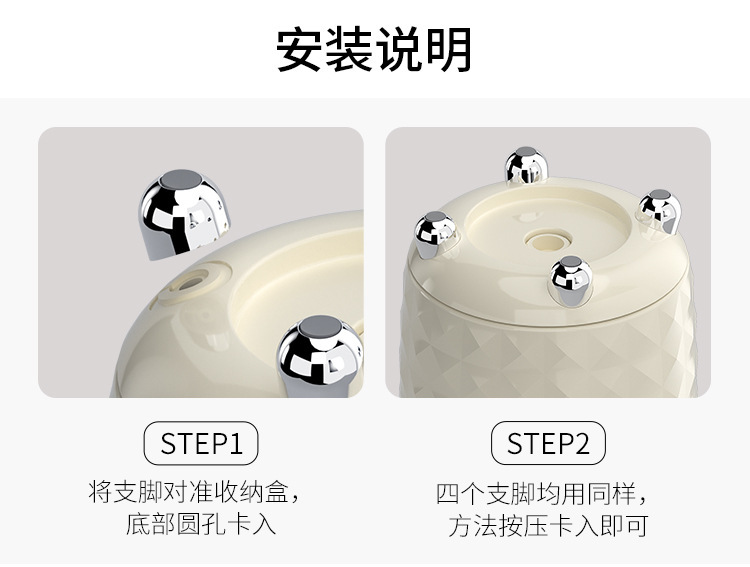 安装说明

STEP1

将支脚对准收纳盒，底部圆孔卡入

STEP2

四个支脚均用同样，方法按压卡入即可