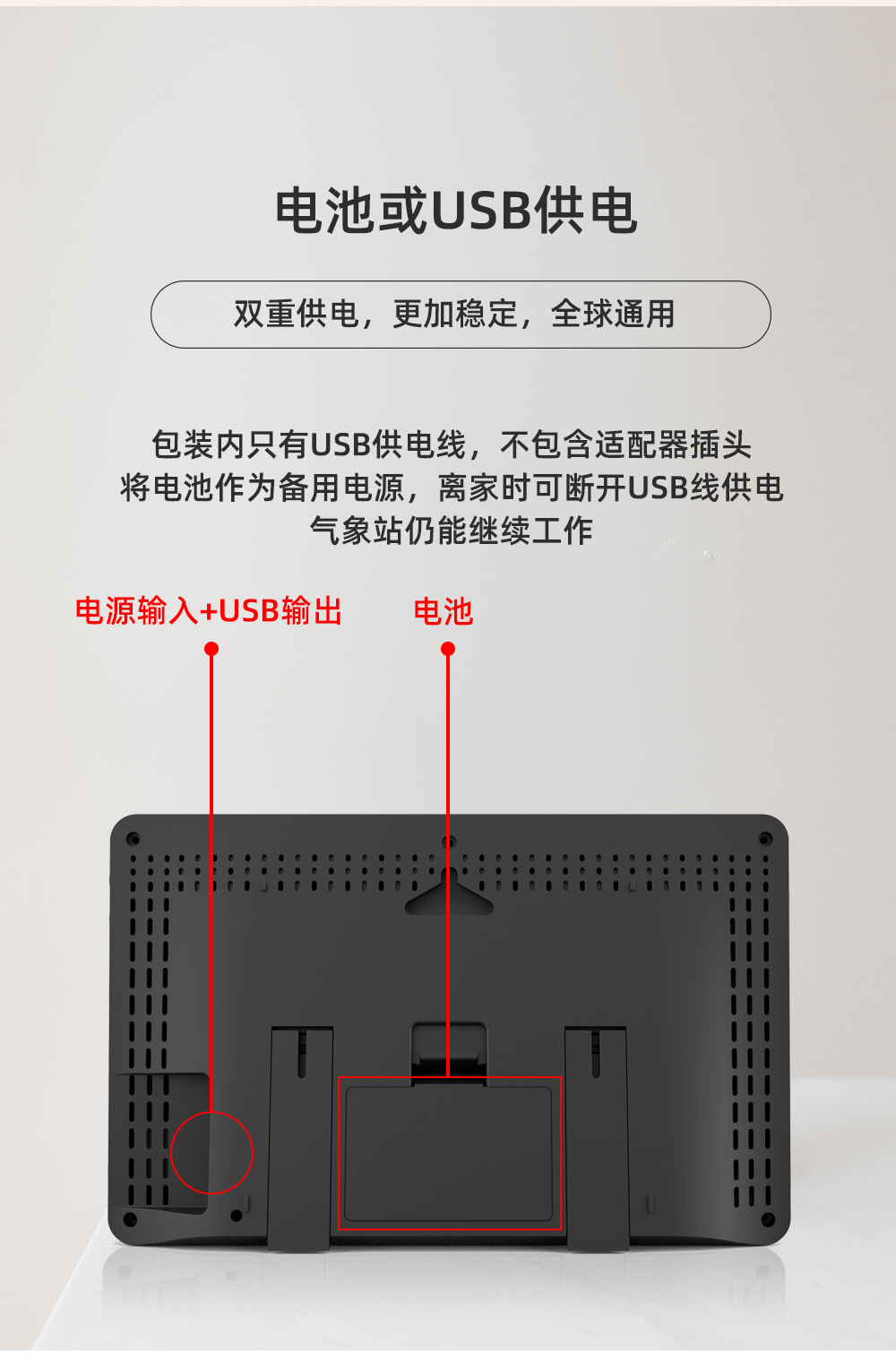 电池或USB供电

双重供电，更加稳定，全球通用

包装内只有USB供电线，不包含适配器插头
将电池作为备用电源，离家时可断开USB线供电
气象站仍能继续工作

电源输入+USB输出

电池