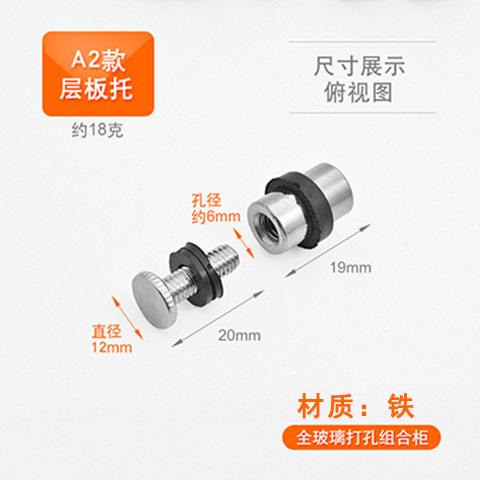 A2款
层板托

约18克

尺寸展示
俯视图

孔径
约6mm

19mm

直径
12mm

20mm

材质：铁

全玻璃打孔组合柜