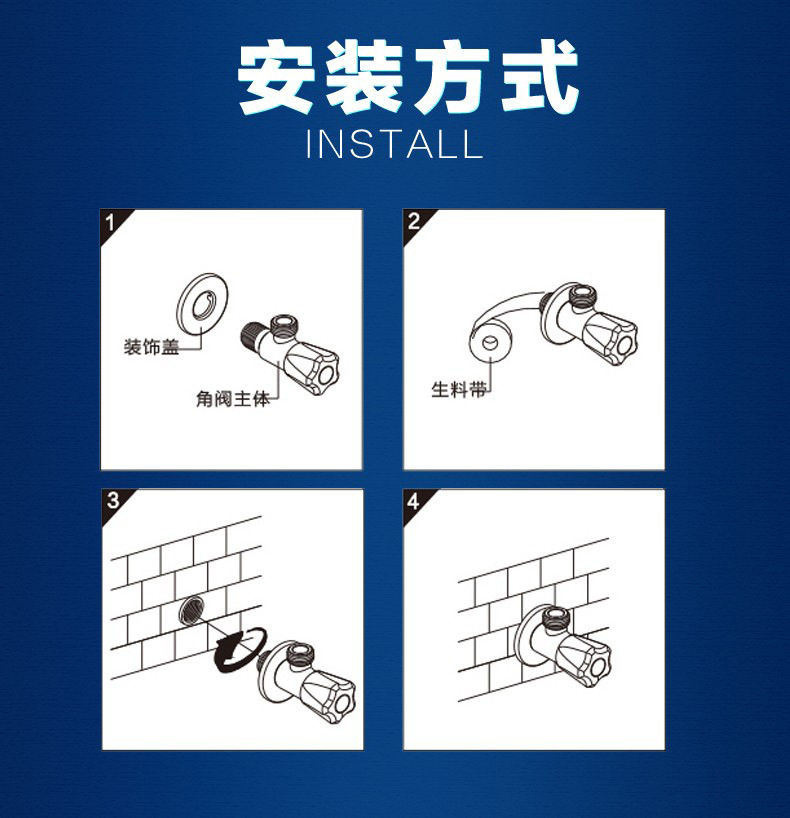 安装方式
INSTALL

1
装饰盖
角阀主体

2
生料带

3

4