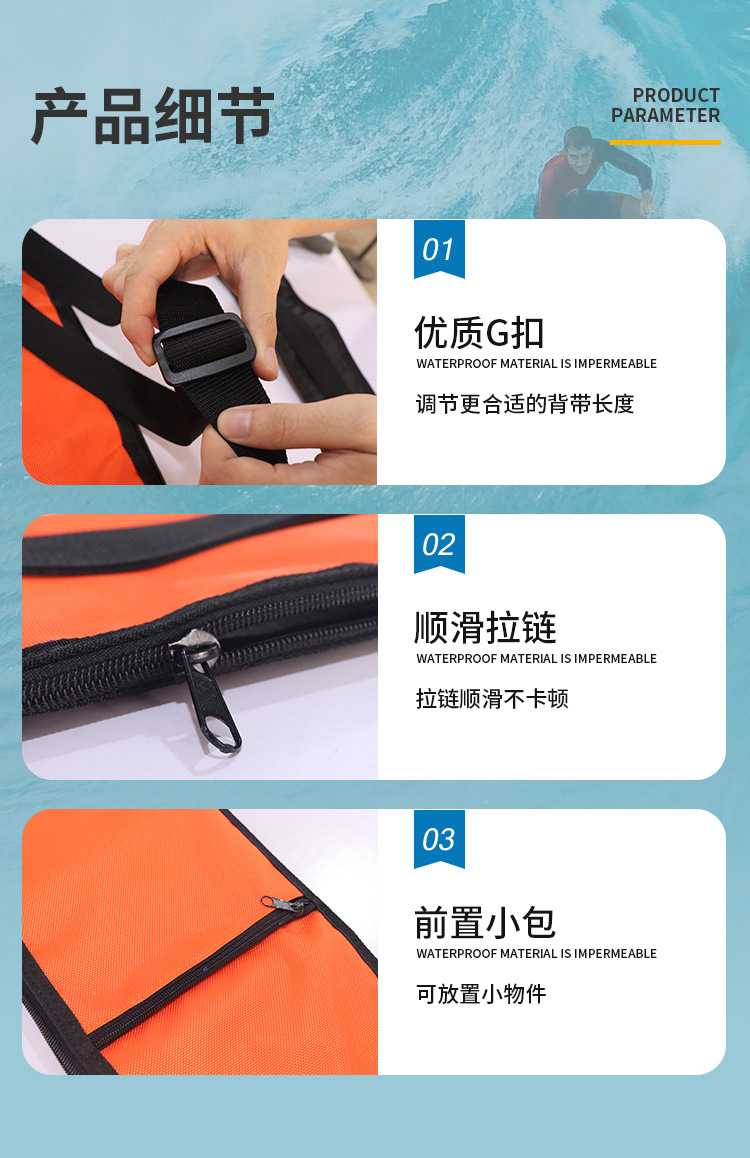 产品细节

PRODUCT PARAMETER

01

优质G扣

WATERPROOF MATERIAL IS IMPERMEABLE

调节更合适的背带长度

02

顺滑拉链

WATERPROOF MATERIAL IS IMPERMEABLE

拉链顺滑不卡顿

03

前置小包

WATERPROOF MATERIAL IS IMPERMEABLE

可放置小物件