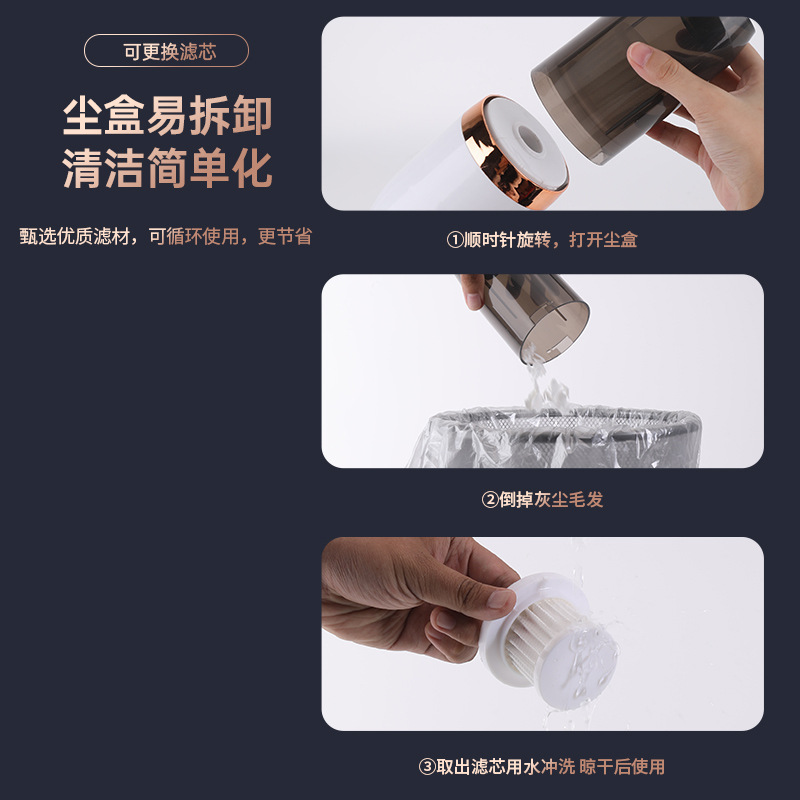 可更换滤芯

尘盒易拆卸
清洁简单化

甄选优质滤材，可循环使用，更节省

①顺时针旋转，打开尘盒

②倒掉灰尘毛发

③取出滤芯用水冲洗 晾干后使用