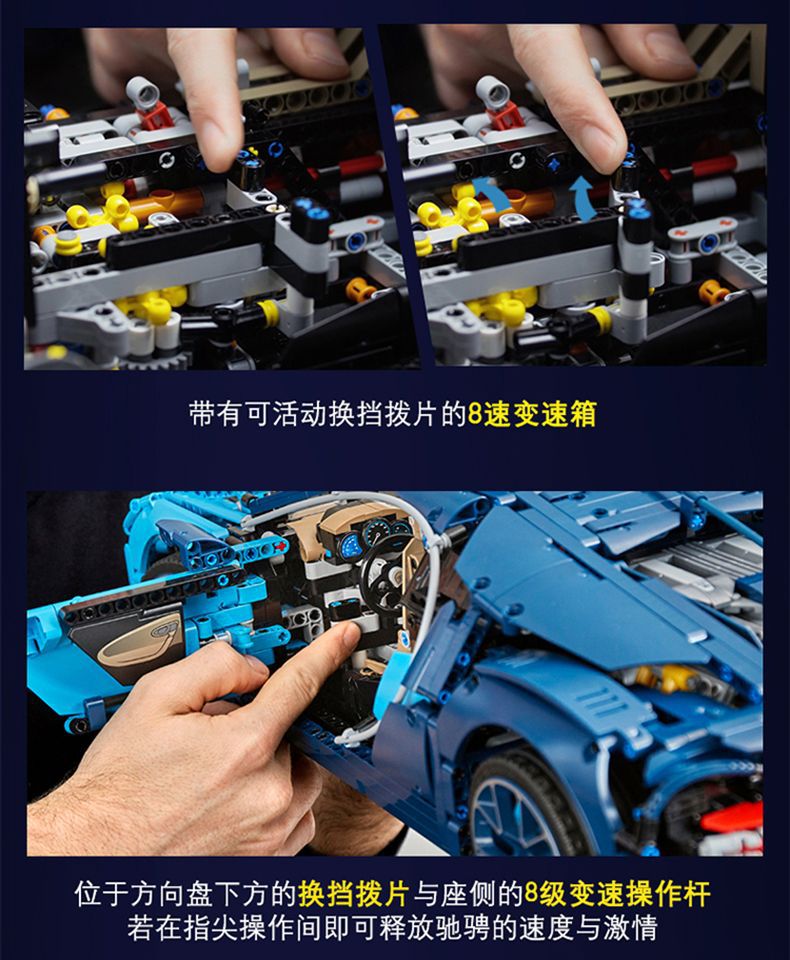 带有可活动换挡拨片的8速变速箱

位于方向盘下方的换挡拨片与座侧的8级变速操作杆
若在指尖操作间即可释放驰骋的速度与激情